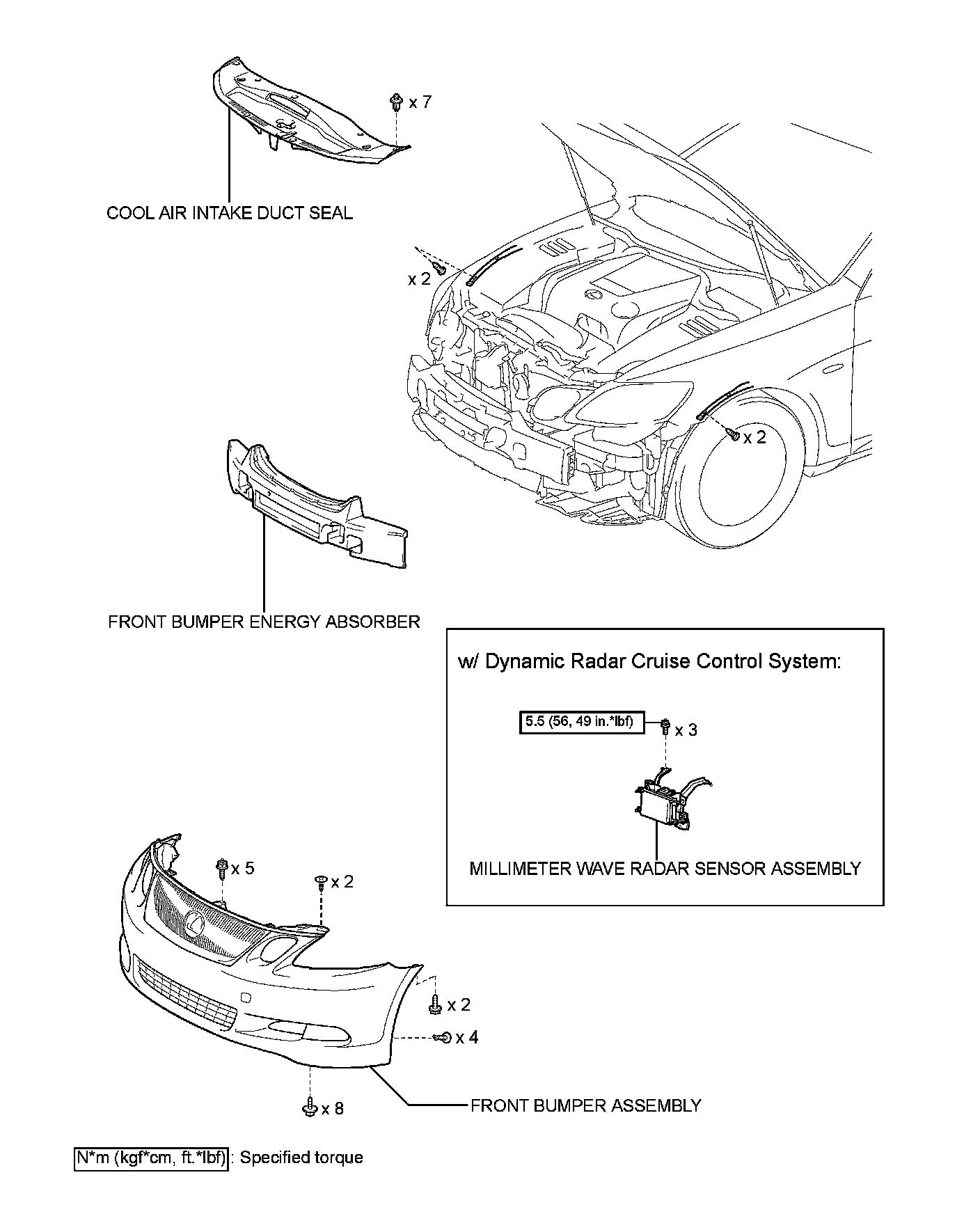 x 7

COOL AIR INTAKE DUCT SEAL

x 2

x 2

FRONT BUMPER ENERGY ABSORBER

w/ Dynamic Radar Cruise Control System:

5.5 (56, 49 in.*lbf)

x 3

MILLIMETER WAVE RADAR SENSOR ASSEMBLY

x 5

x 2

x 2

x 4

x 8

FRONT BUMPER ASSEMBLY

N*m (kgf*cm, ft.*lbf) : Specified torque