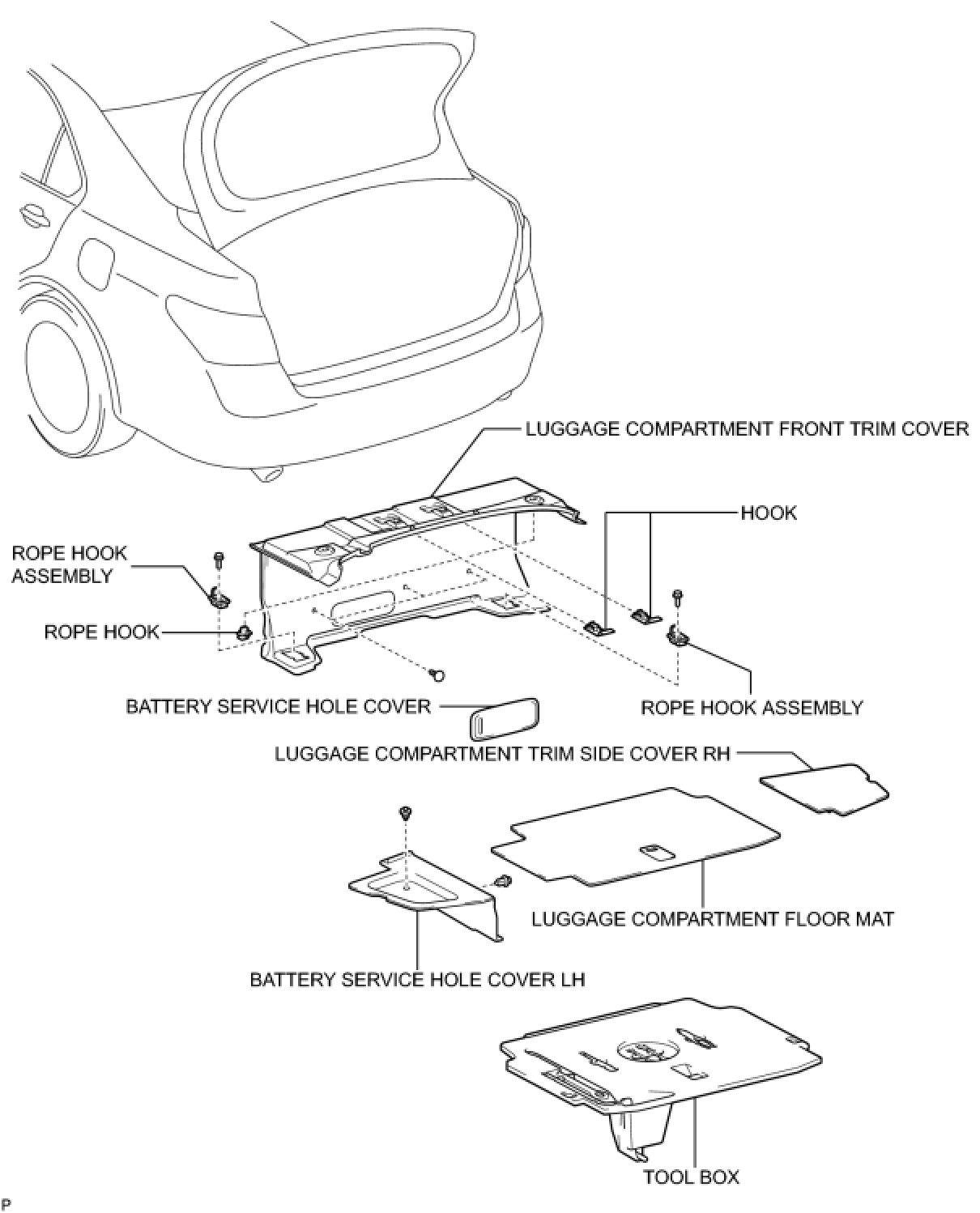 LUGGAGE COMPARTMENT FRONT TRIM COVER

HOOK

ROPE HOOK ASSEMBLY

ROPE HOOK

BATTERY SERVICE HOLE COVER

ROPE HOOK ASSEMBLY

LUGGAGE COMPARTMENT TRIM SIDE COVER RH

LUGGAGE COMPARTMENT FLOOR MAT

BATTERY SERVICE HOLE COVER LH

TOOL BOX

P