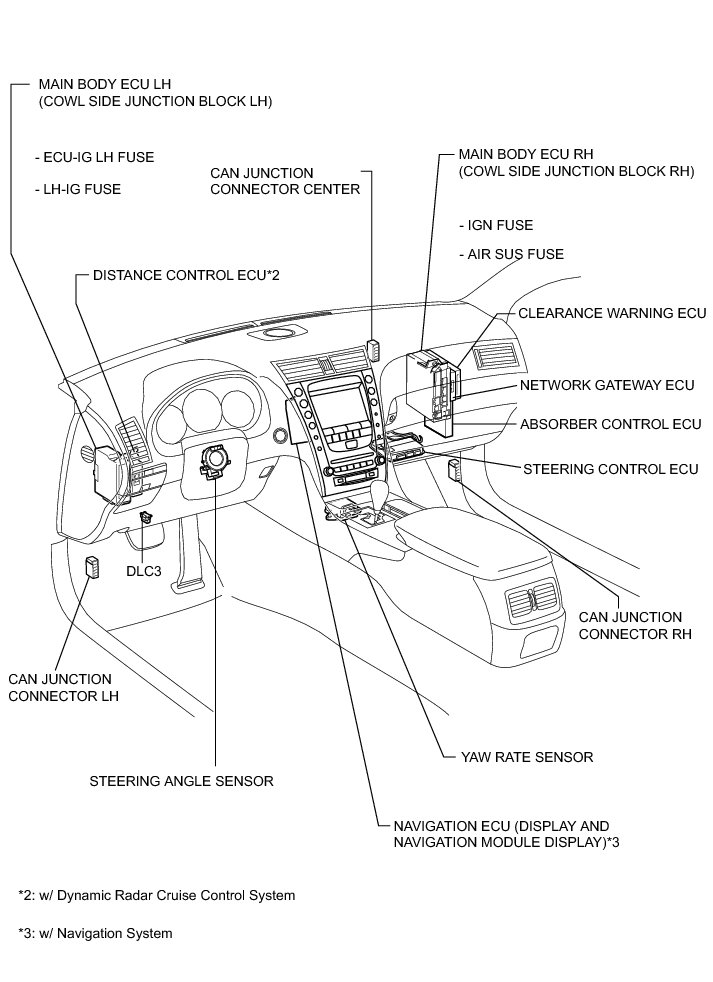 MAIN BODY ECU LH
(COWL SIDE JUNCTION BLOCK LH)

- ECU-IG LH FUSE

- LH-IG FUSE

CAN JUNCTION
CONNECTOR CENTER

MAIN BODY ECU RH
(COWL SIDE JUNCTION BLOCK RH)

- IGN FUSE

- AIR SUS FUSE

DISTANCE CONTROL ECU*2

CLEARANCE WARNING ECU

NETWORK GATEWAY ECU

ABSORBER CONTROL ECU

STEERING CONTROL ECU

DLC3

CAN JUNCTION
CONNECTOR RH

CAN JUNCTION
CONNECTOR LH

YAW RATE SENSOR

STEERING ANGLE SENSOR

NAVIGATION ECU (DISPLAY AND
NAVIGATION MODULE DISPLAY)*3

*2: w/ Dynamic Radar Cruise Control System

*3: w/ Navigation System