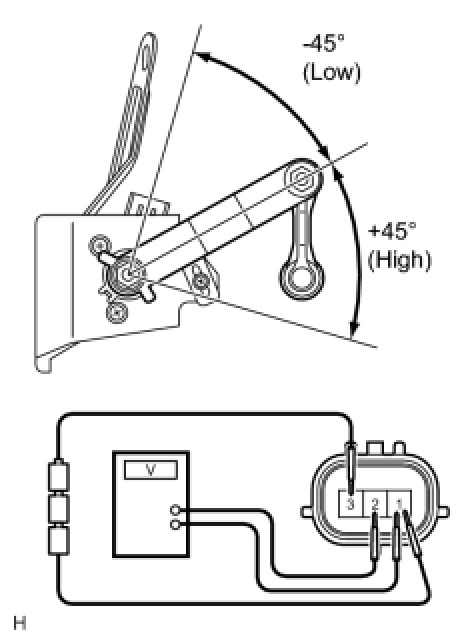 -45°
(Low)

+45°
(High)

V

3 2 1

H