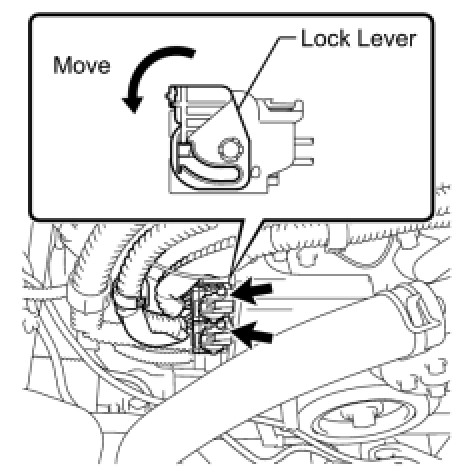 Lock Lever
Move