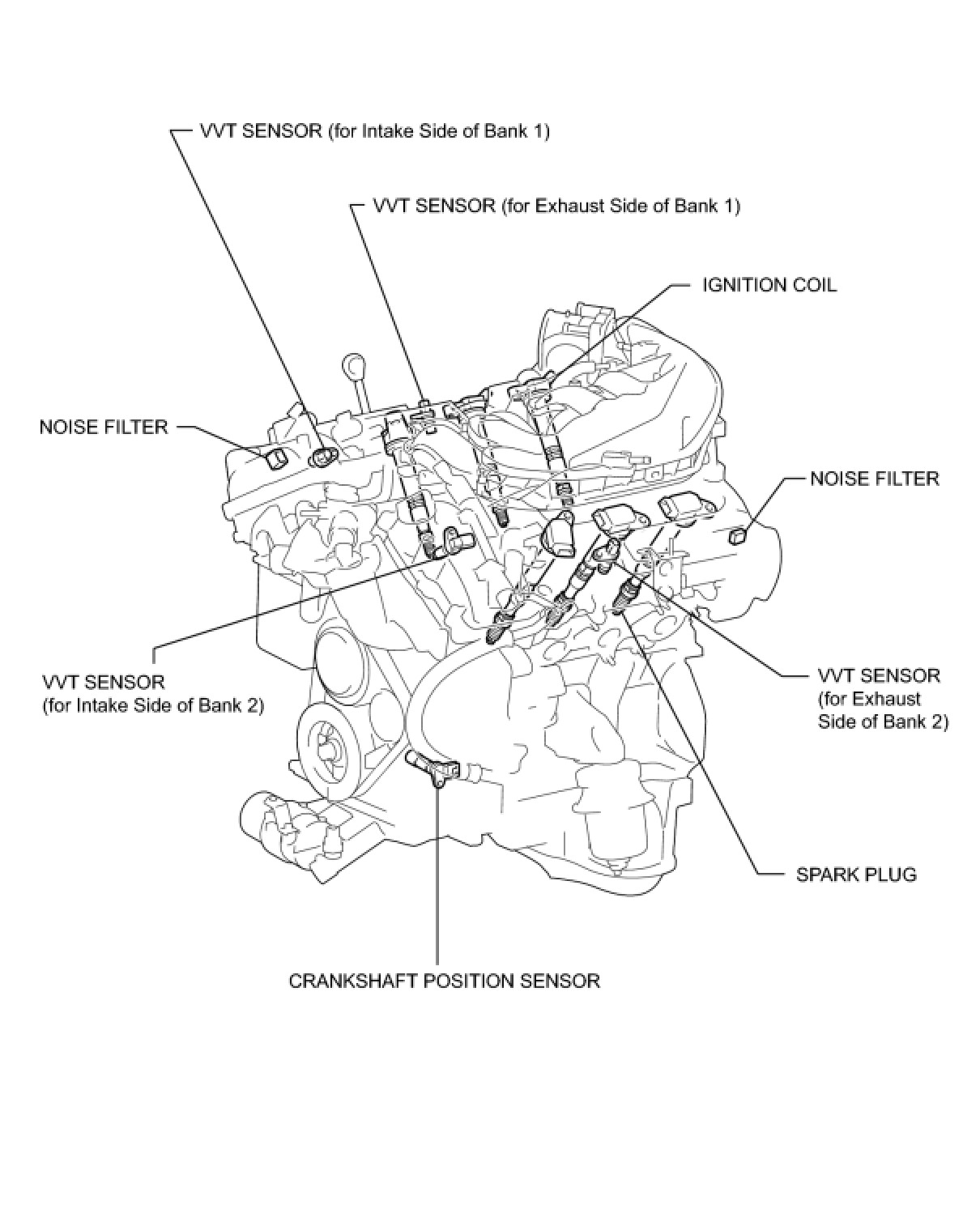 VVT SENSOR (for Intake Side of Bank 1)

VVT SENSOR (for Exhaust Side of Bank 1)

IGNITION COIL

NOISE FILTER

NOISE FILTER

VVT SENSOR (for Intake Side of Bank 2)

VVT SENSOR (for Exhaust Side of Bank 2)

SPARK PLUG

CRANKSHAFT POSITION SENSOR