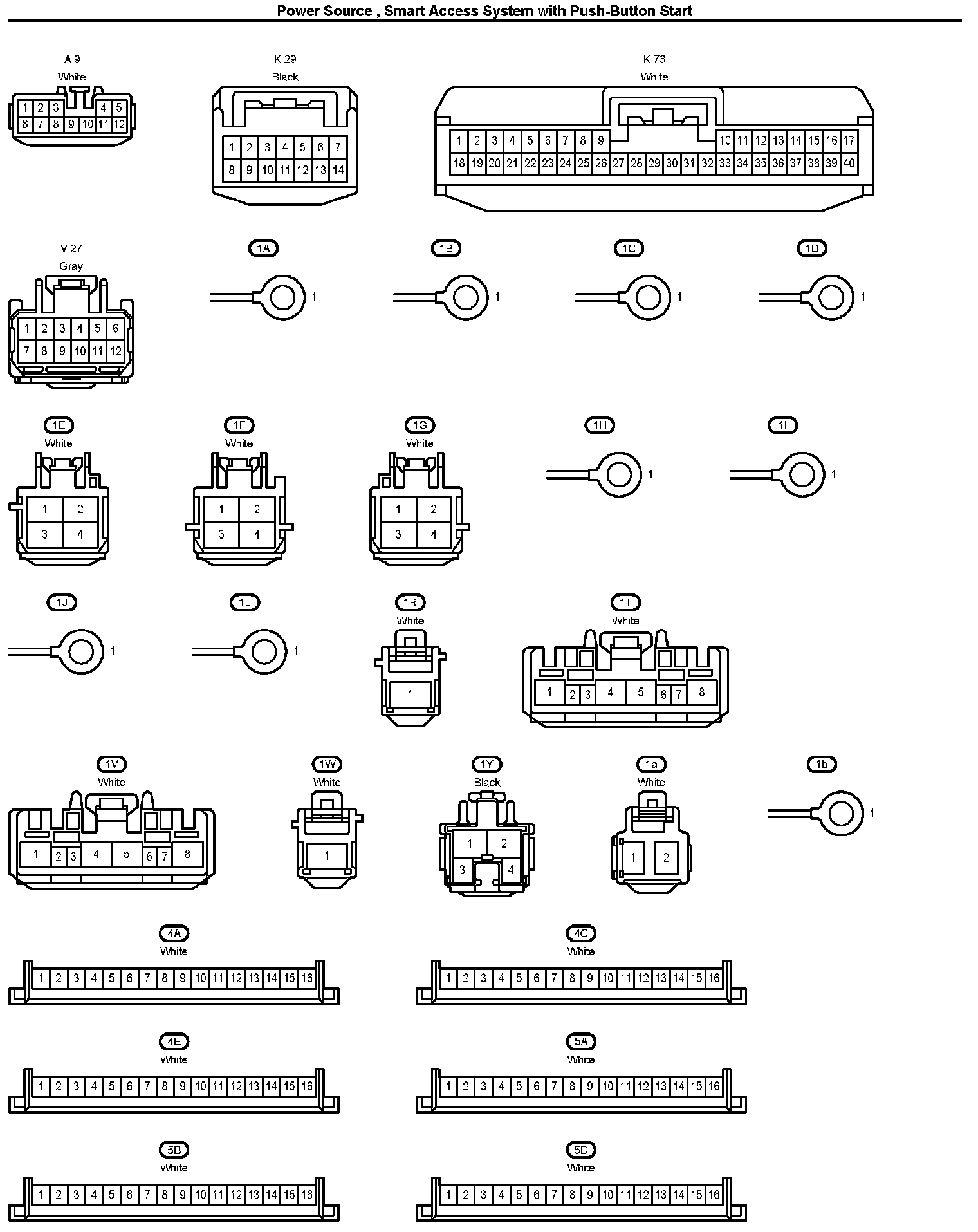 Power Source , Smart Access System with Push-Button Start

A 9
White
1 2 3 4 5
6 7 8 9 10 11 12

K 29
Black
1 2 3 4 5 6 7
8 9 10 11 12 13 14

K 73
White
1 2 3 4 5 6 7 8 9 10 11 12 13 14 15 16 17
18 19 20 21 22 23 24 25 26 27 28 29 30 31 32 33 34 35 36 37 38 39 40

V 27
Gray
1 2 3 4 5 6
7 8 9 10 11 12

1A
1

1B
1

1C
1

1D
1

1E
White
1 2
3 4

1F
White
1 2
3 4

1G
White
1 2
3 4

1H
1

1I
1

1J
1

1L
1

1R
White
1

1T
White
1 2 3 4 5 6 7 8

1V
White
1 2 3 4 5 6 7 8

1W
White
1

1Y
Black
1 2
3 4

1a
White
1 2

1b
1

4A
White
1 2 3 4 5 6 7 8 9 10 11 12 13 14 15 16

4C
White
1 2 3 4 5 6 7 8 9 10 11 12 13 14 15 16

4E
White
1 2 3 4 5 6 7 8 9 10 11 12 13 14 15 16

5A
White
1 2 3 4 5 6 7 8 9 10 11 12 13 14 15 16

5B
White
1 2 3 4 5 6 7 8 9 10 11 12 13 14 15 16

5D
White
1 2 3 4 5 6 7 8 9 10 11 12 13 14 15 16