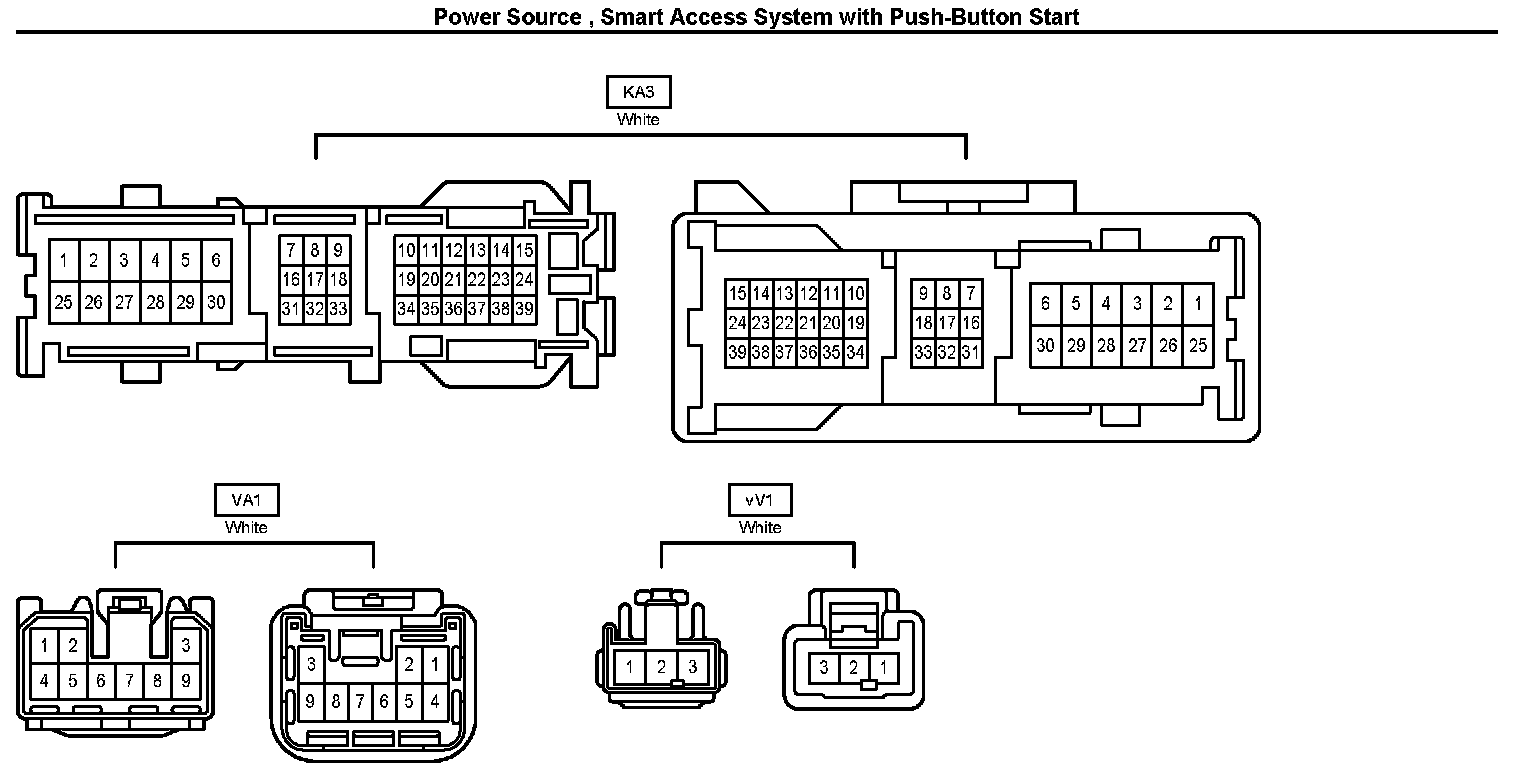 Power Source , Smart Access System with Push-Button Start

KA3
White

1 2 3 4 5 6
25 26 27 28 29 30

7 8 9
16 17 18
31 32 33

10 11 12 13 14 15
19 20 21 22 23 24
34 35 36 37 38 39

15 14 13 12 11 10
24 23 22 21 20 19
39 38 37 36 35 34

9 8 7
18 17 16
33 32 31

6 5 4 3 2 1
30 29 28 27 26 25

VA1
White

1 2 3
4 5 6 7 8 9

3 2 1
9 8 7 6 5 4

vV1
White

1 2 3

3 2 1