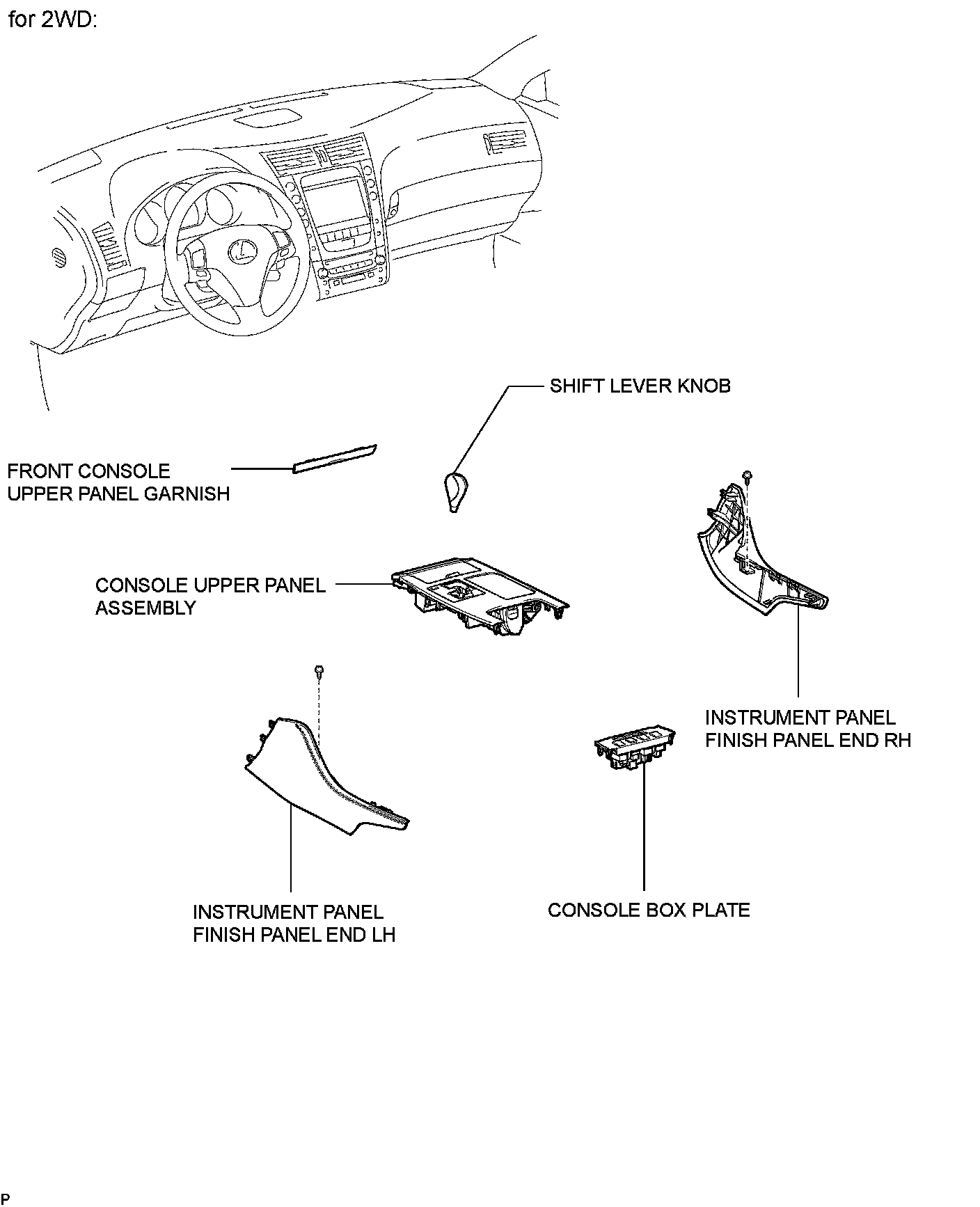 for 2WD:

SHIFT LEVER KNOB

FRONT CONSOLE UPPER PANEL GARNISH

CONSOLE UPPER PANEL ASSEMBLY

INSTRUMENT PANEL FINISH PANEL END RH

INSTRUMENT PANEL FINISH PANEL END LH

CONSOLE BOX PLATE

P