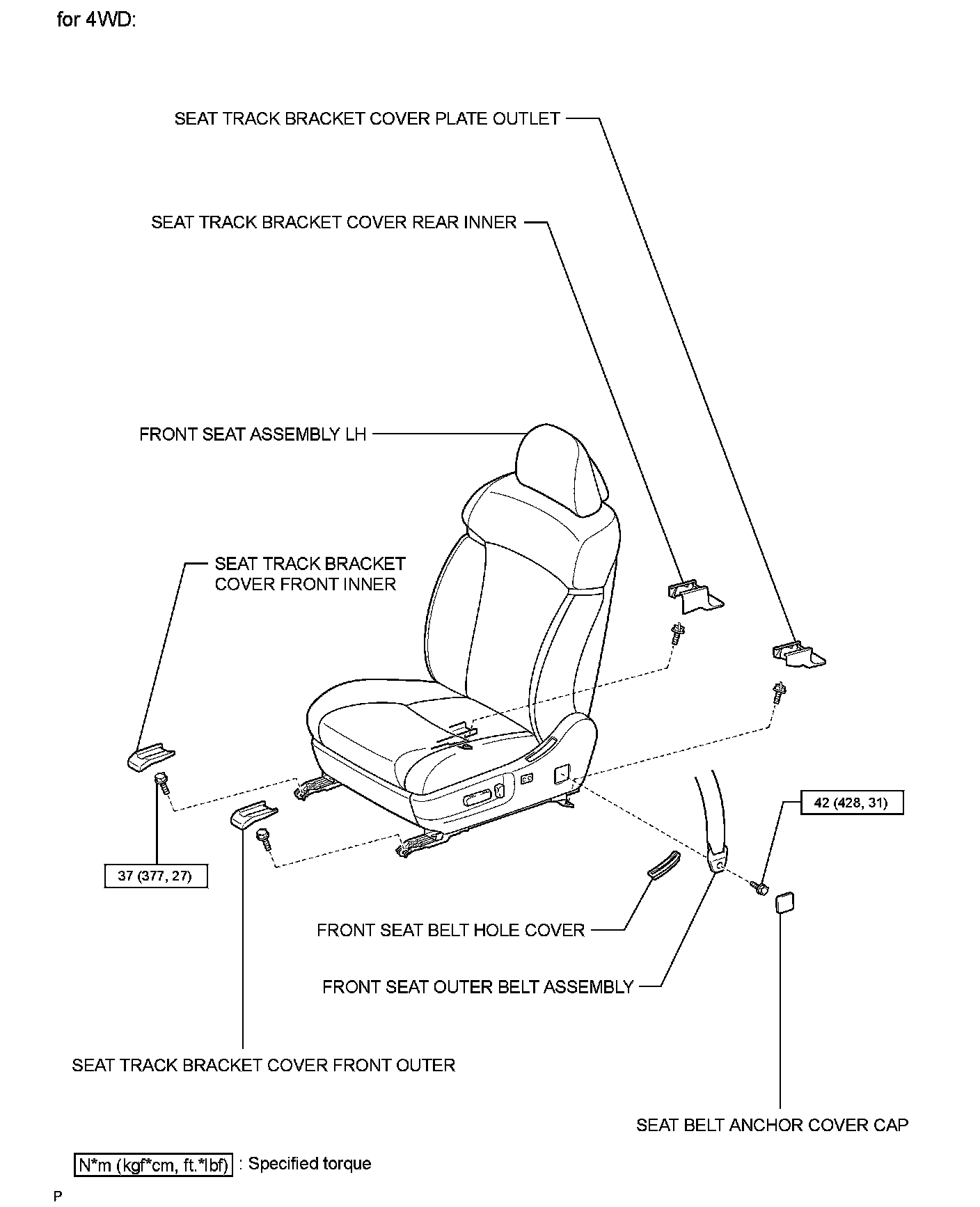 for 4WD:

SEAT TRACK BRACKET COVER PLATE OUTLET

SEAT TRACK BRACKET COVER REAR INNER

FRONT SEAT ASSEMBLY LH

SEAT TRACK BRACKET COVER FRONT INNER

42 (428, 31)

37 (377, 27)

FRONT SEAT BELT HOLE COVER

FRONT SEAT OUTER BELT ASSEMBLY

SEAT TRACK BRACKET COVER FRONT OUTER

SEAT BELT ANCHOR COVER CAP

N*m (kgf*cm, ft.*lbf) : Specified torque

P