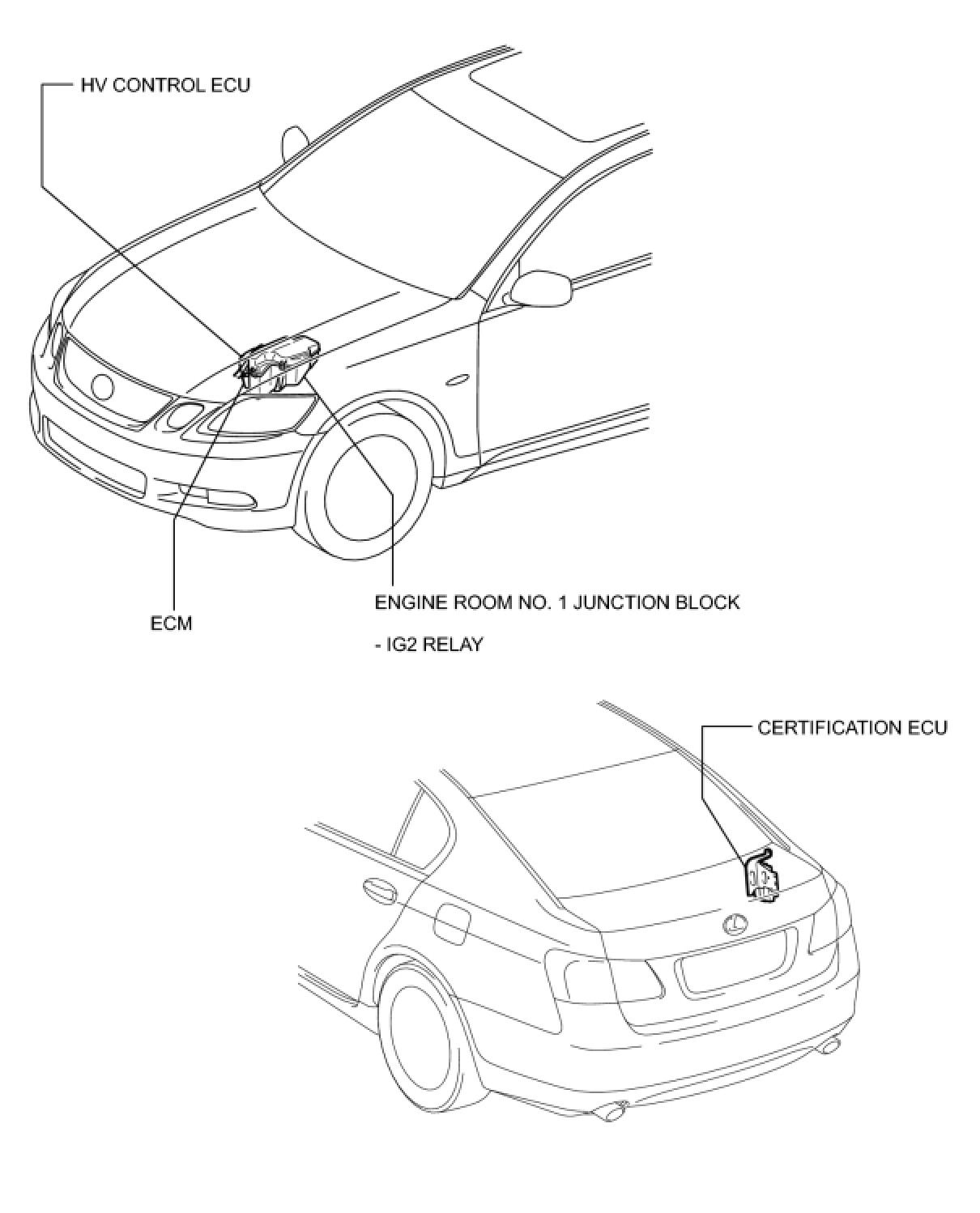 HV CONTROL ECU

ECM

ENGINE ROOM NO. 1 JUNCTION BLOCK

- IG2 RELAY

CERTIFICATION ECU