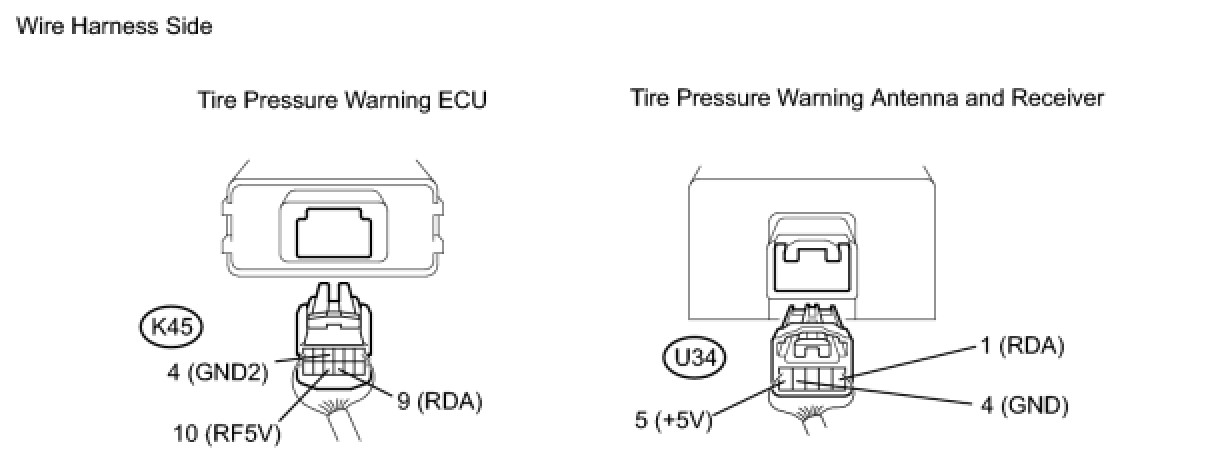 Wire Harness Side

Tire Pressure Warning ECU

K45

4 (GND2)

9 (RDA)

10 (RF5V)

Tire Pressure Warning Antenna and Receiver

U34

1 (RDA)

4 (GND)

5 (+5V)