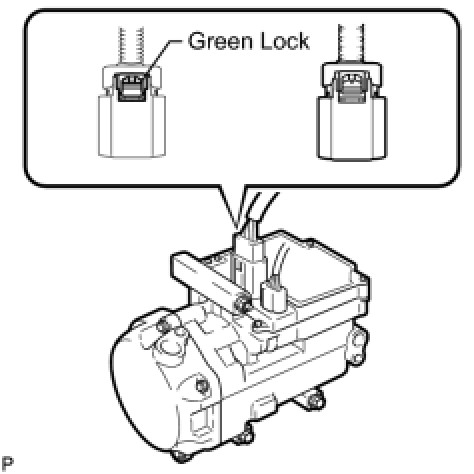 Green Lock

P