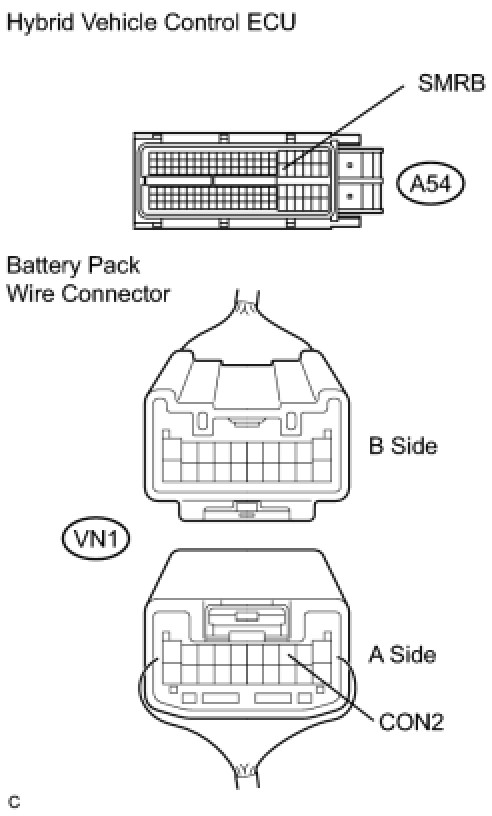 Hybrid Vehicle Control ECU

SMRB

A54

Battery Pack
Wire Connector

B Side

VN1

A Side

CON2

C