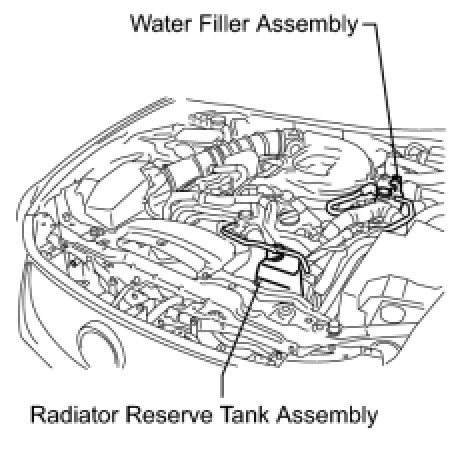 Water Filler Assembly

Radiator Reserve Tank Assembly