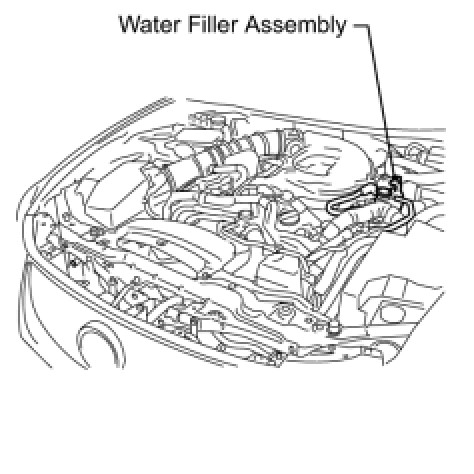 Water Filler Assembly