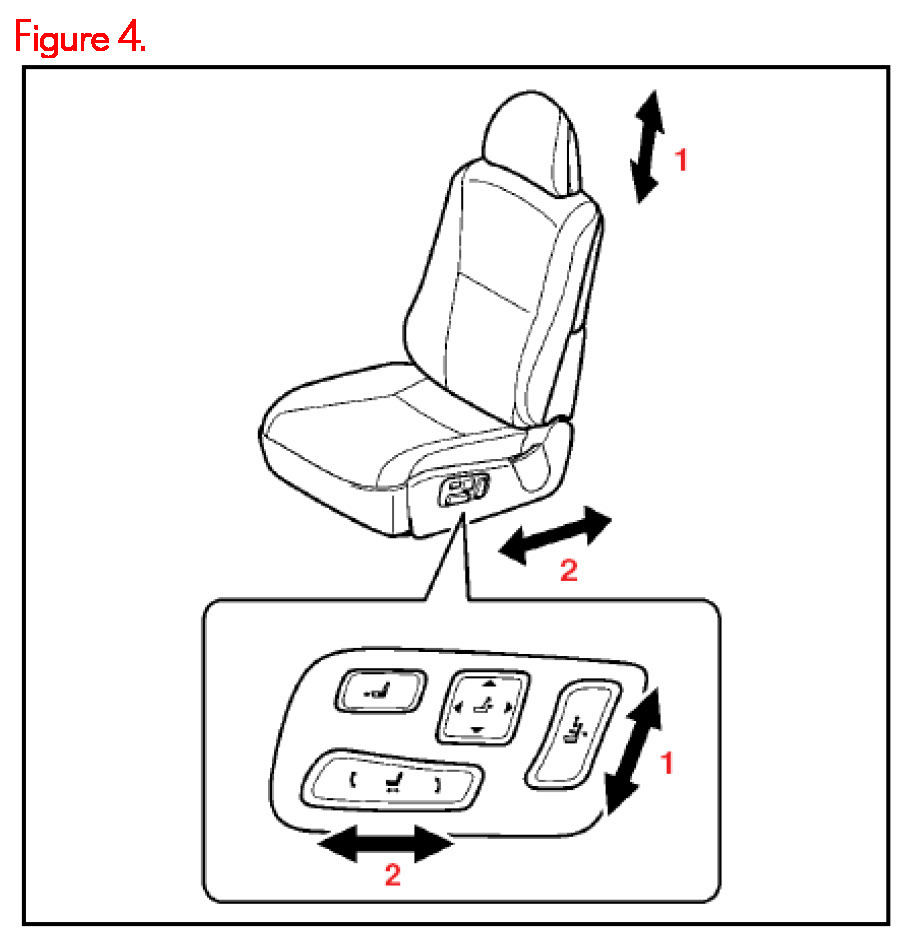 Figure 4.

1

2

1

2