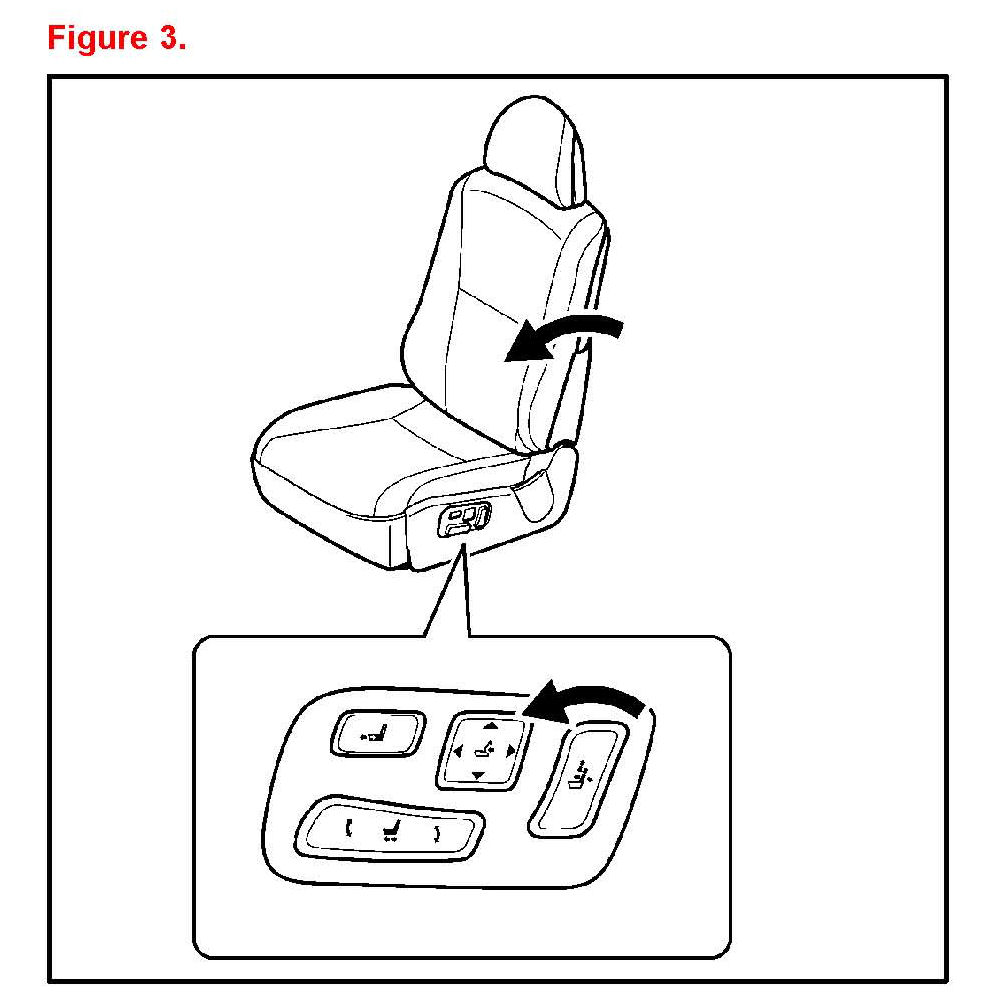 Figure 3.