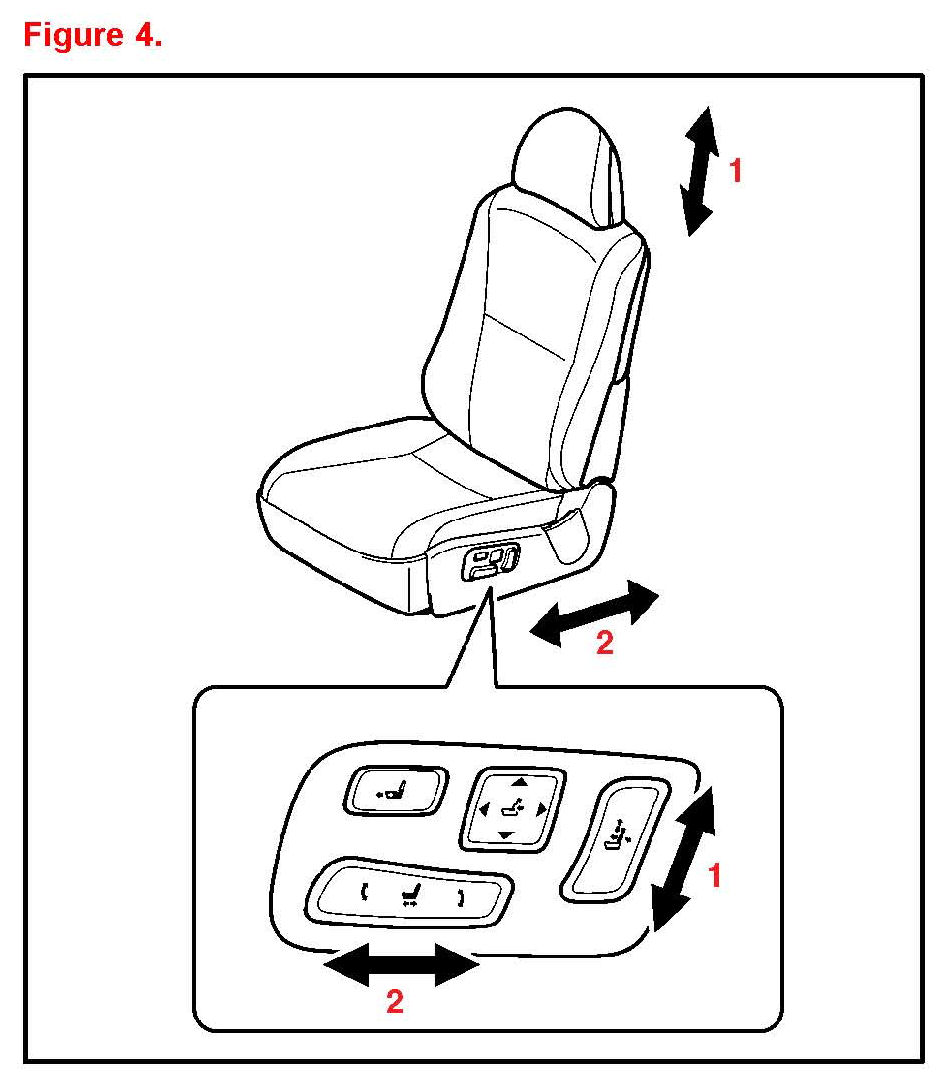 Figure 4.

1

2

1

2