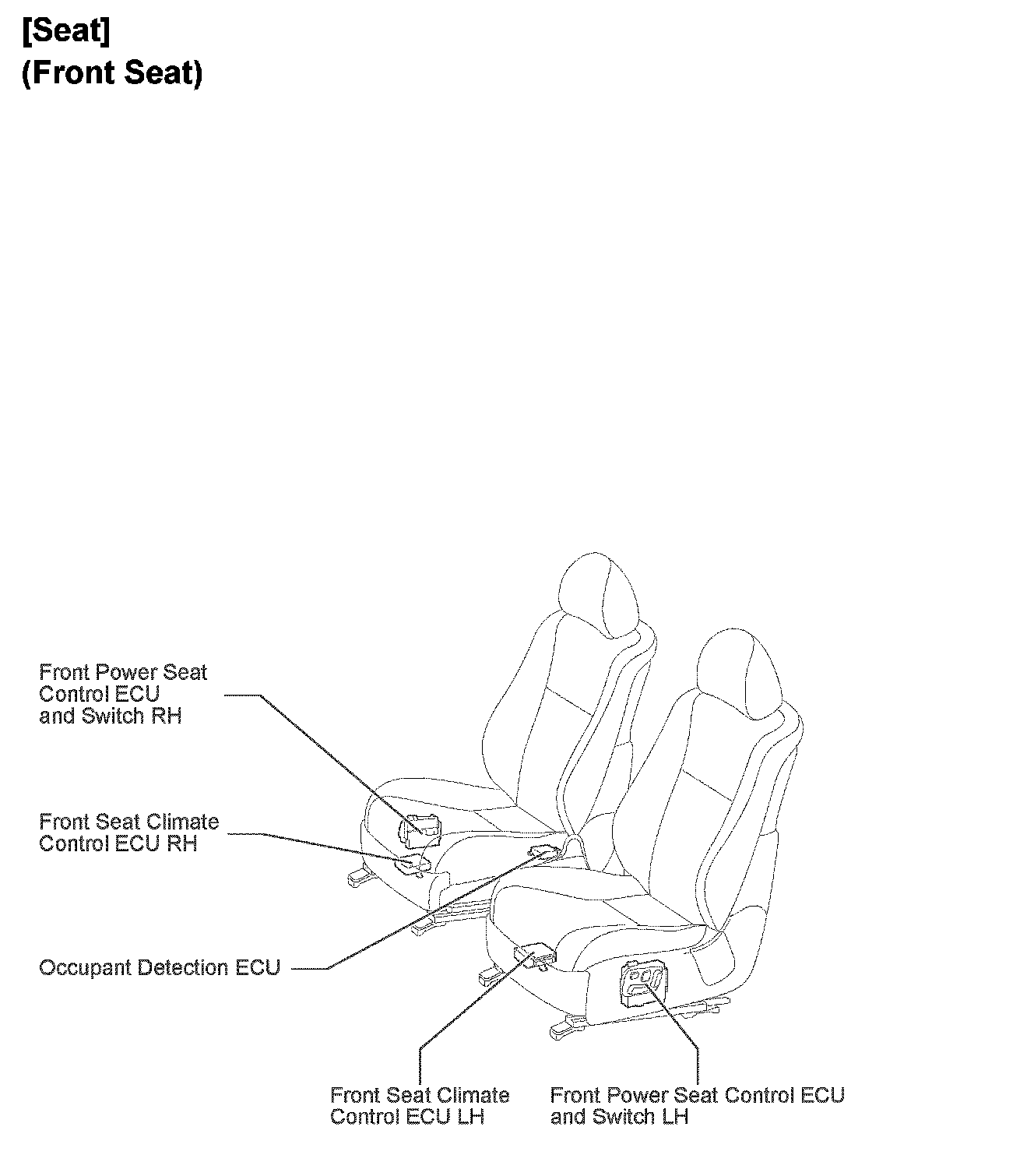 [Seat]
(Front Seat)

Front Power Seat Control ECU and Switch RH

Front Seat Climate Control ECU RH

Occupant Detection ECU

Front Seat Climate Control ECU LH

Front Power Seat Control ECU and Switch LH