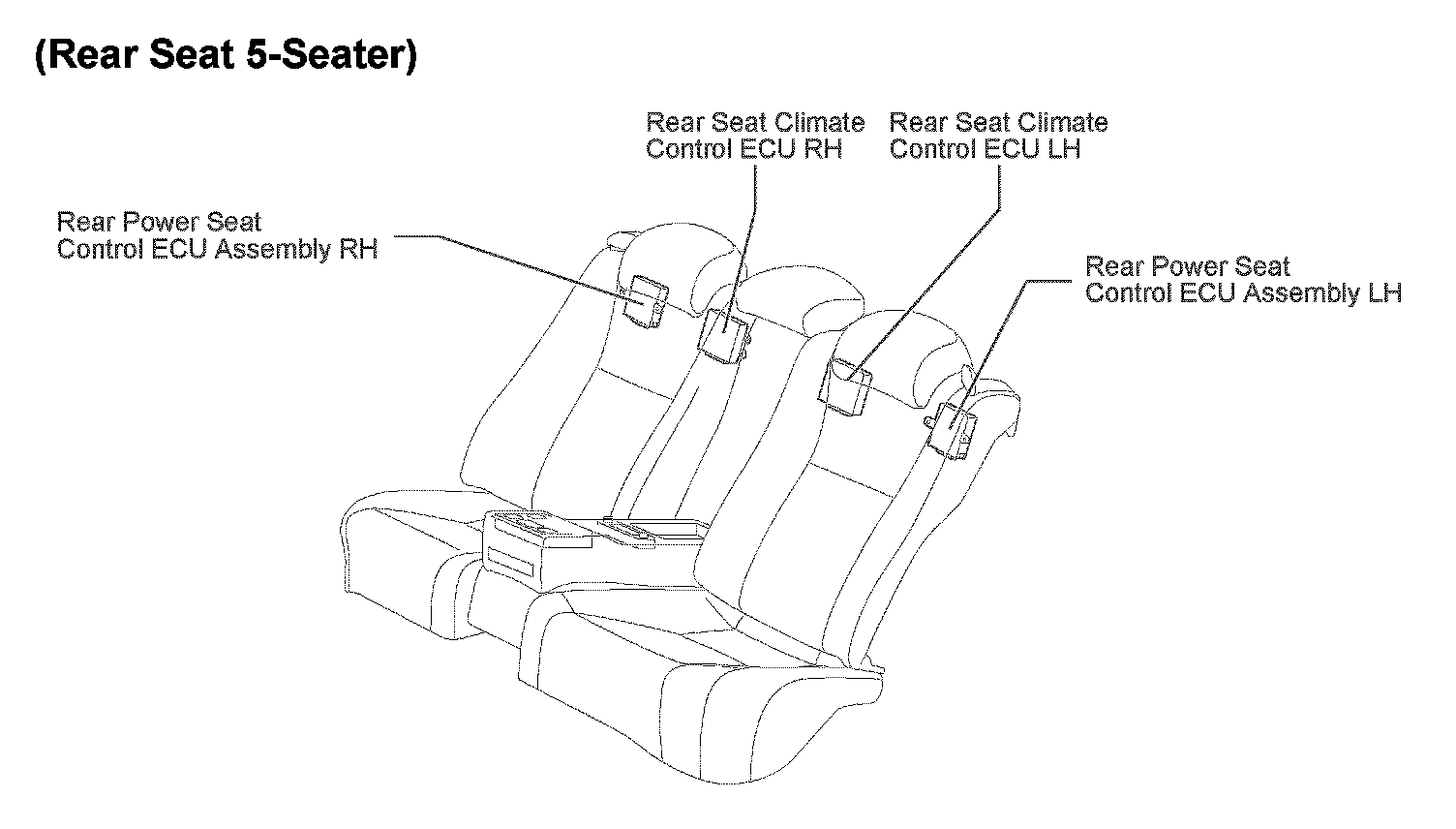 (Rear Seat 5-Seater)

Rear Seat Climate Control ECU RH

Rear Seat Climate Control ECU LH

Rear Power Seat Control ECU Assembly RH

Rear Power Seat Control ECU Assembly LH