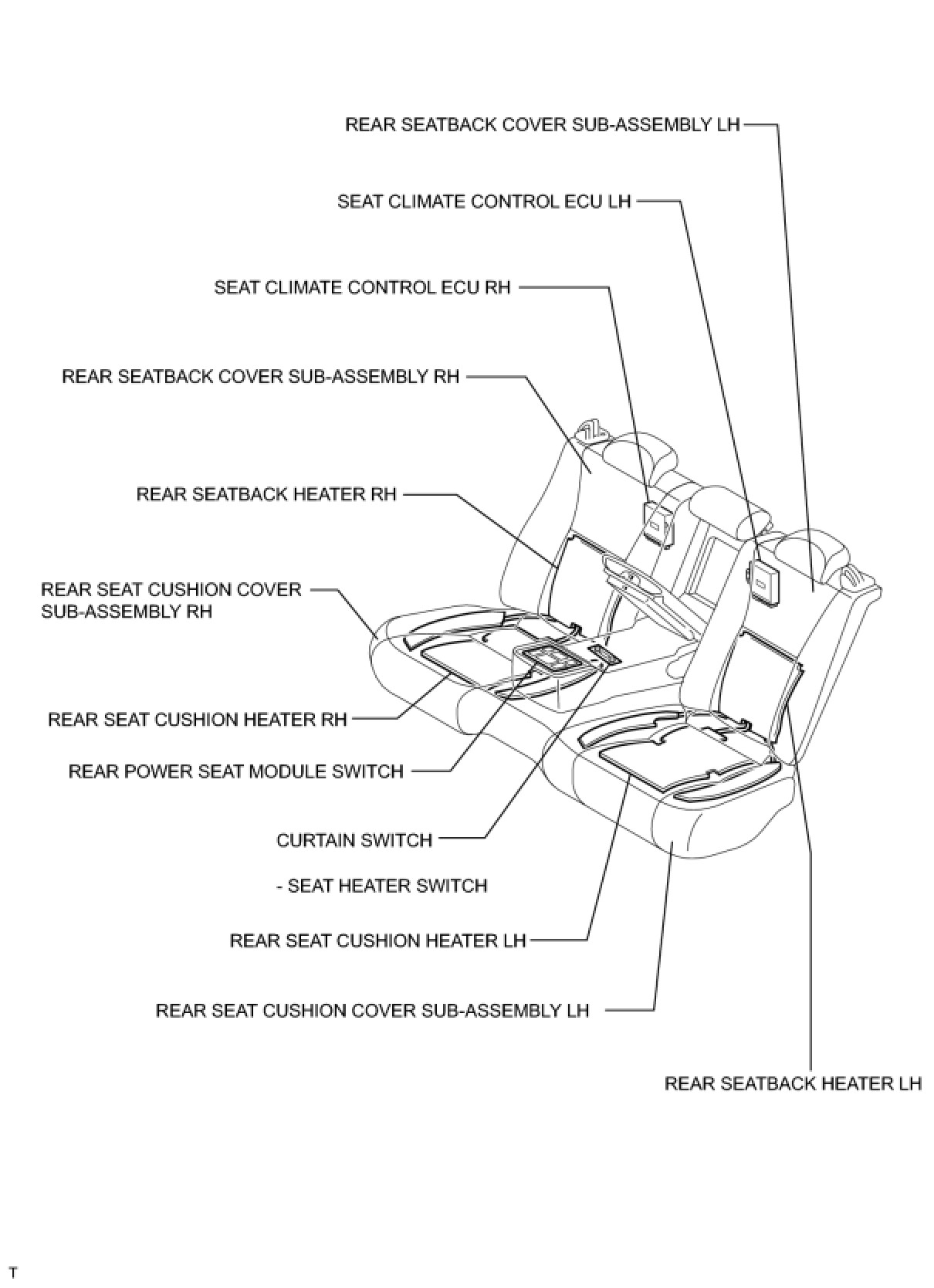 REAR SEATBACK COVER SUB-ASSEMBLY LH

SEAT CLIMATE CONTROL ECU LH

SEAT CLIMATE CONTROL ECU RH

REAR SEATBACK COVER SUB-ASSEMBLY RH

REAR SEATBACK HEATER RH

REAR SEAT CUSHION COVER SUB-ASSEMBLY RH

REAR SEAT CUSHION HEATER RH

REAR POWER SEAT MODULE SWITCH

CURTAIN SWITCH

- SEAT HEATER SWITCH

REAR SEAT CUSHION HEATER LH

REAR SEAT CUSHION COVER SUB-ASSEMBLY LH

REAR SEATBACK HEATER LH

T