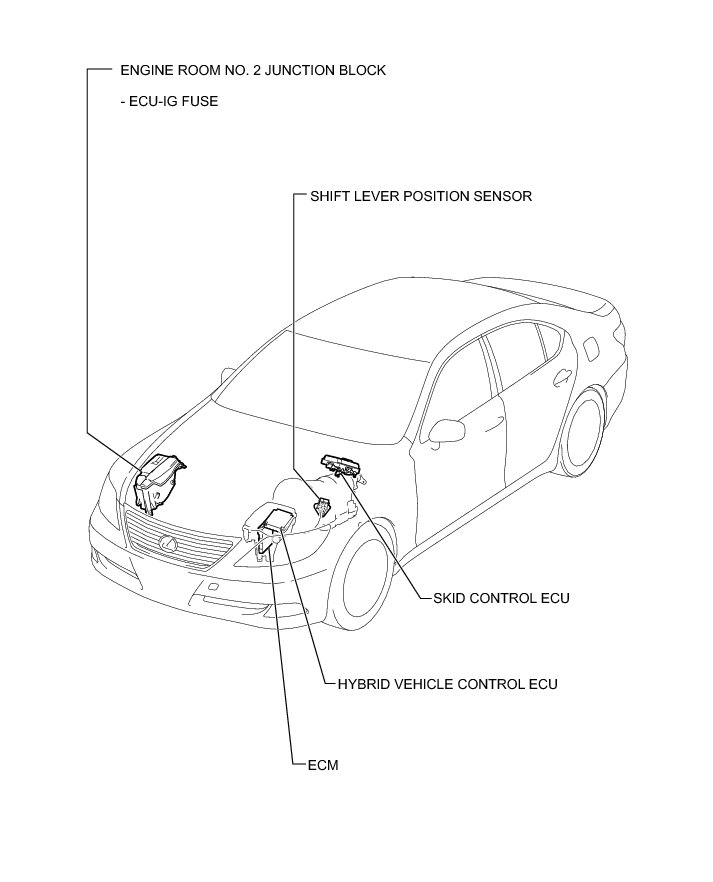 ENGINE ROOM NO. 2 JUNCTION BLOCK

- ECU-IG FUSE

SHIFT LEVER POSITION SENSOR

SKID CONTROL ECU

HYBRID VEHICLE CONTROL ECU

ECM