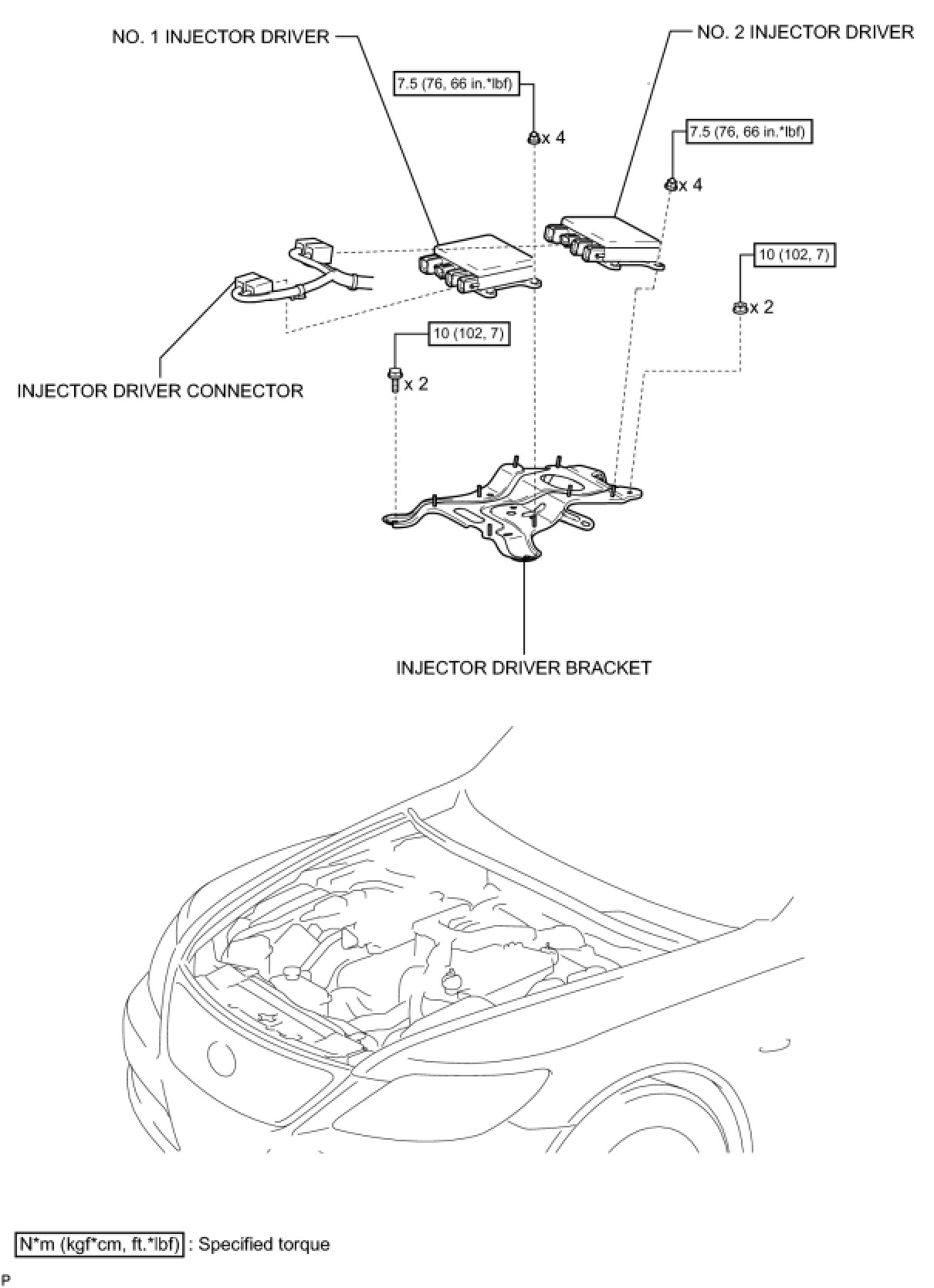 NO. 1 INJECTOR DRIVER

NO. 2 INJECTOR DRIVER

7.5 (76, 66 in.*lbf)

x 4

7.5 (76, 66 in.*lbf)

x 4

10 (102, 7)

x 2

10 (102, 7)

x 2

INJECTOR DRIVER CONNECTOR

INJECTOR DRIVER BRACKET

N*m (kgf*cm, ft.*lbf) : Specified torque

P