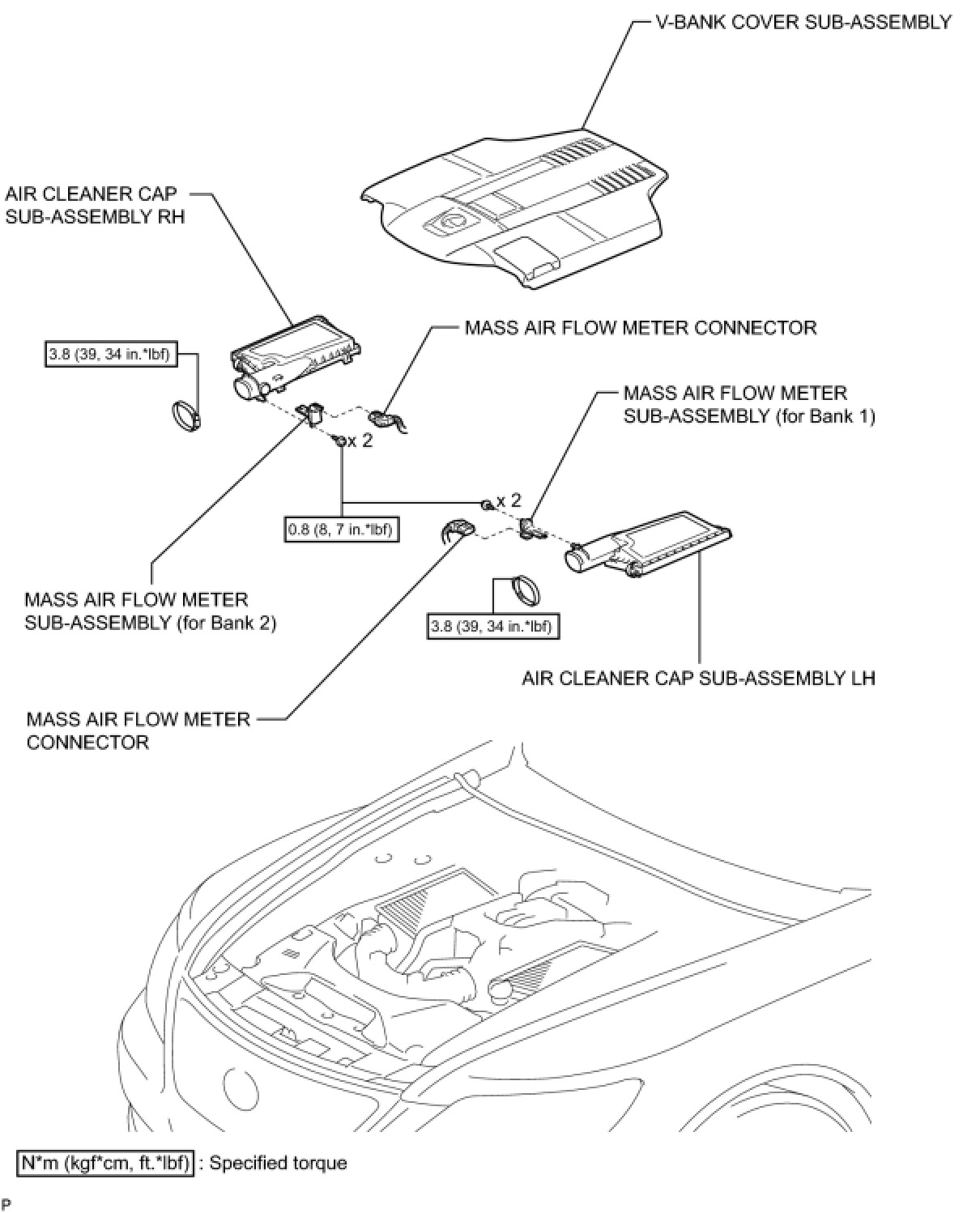 V-BANK COVER SUB-ASSEMBLY

AIR CLEANER CAP SUB-ASSEMBLY RH

MASS AIR FLOW METER CONNECTOR

3.8 (39, 34 in.*lbf)

MASS AIR FLOW METER SUB-ASSEMBLY (for Bank 1)

x 2

x 2

0.8 (8, 7 in.*lbf)

MASS AIR FLOW METER SUB-ASSEMBLY (for Bank 2)

3.8 (39, 34 in.*lbf)

AIR CLEANER CAP SUB-ASSEMBLY LH

MASS AIR FLOW METER CONNECTOR

N*m (kgf*cm, ft.*lbf) : Specified torque

P