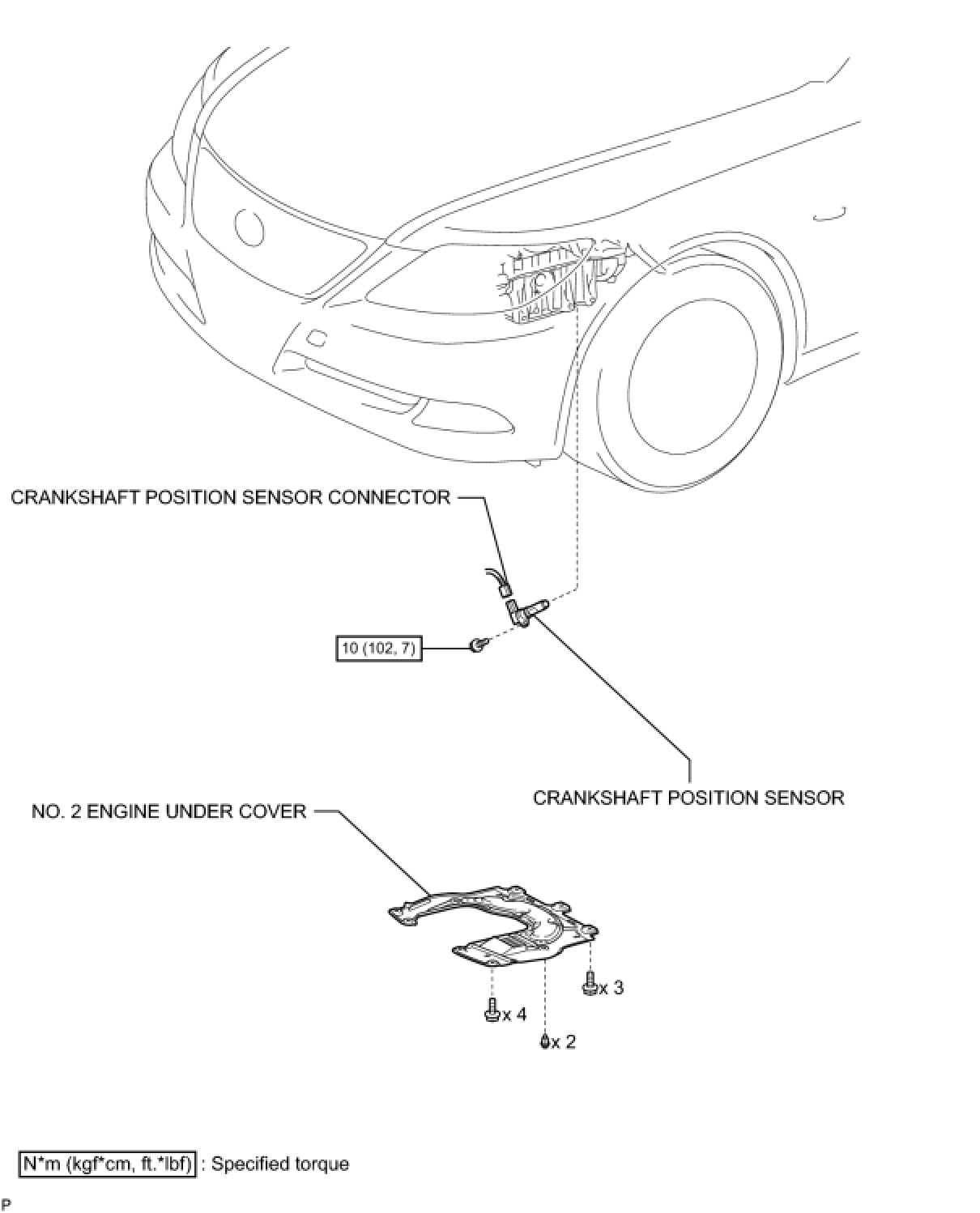 CRANKSHAFT POSITION SENSOR CONNECTOR

10 (102, 7)

CRANKSHAFT POSITION SENSOR

NO. 2 ENGINE UNDER COVER

x 3

x 4

x 2

N*m (kgf*cm, ft.*lbf) : Specified torque

P