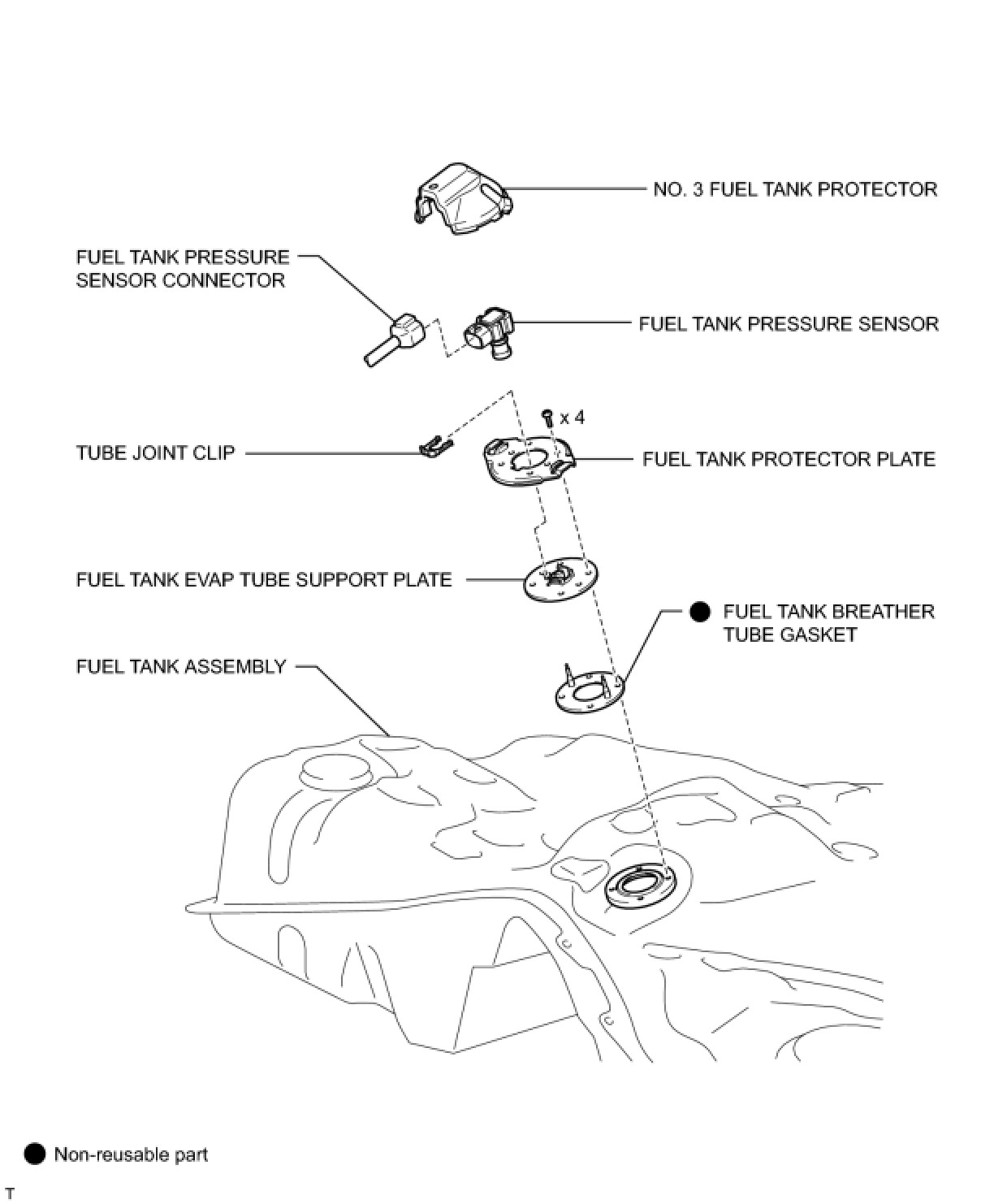 NO. 3 FUEL TANK PROTECTOR

FUEL TANK PRESSURE SENSOR CONNECTOR

FUEL TANK PRESSURE SENSOR

x 4

TUBE JOINT CLIP

FUEL TANK PROTECTOR PLATE

FUEL TANK EVAP TUBE SUPPORT PLATE

● FUEL TANK BREATHER TUBE GASKET

FUEL TANK ASSEMBLY

● Non-reusable part

T