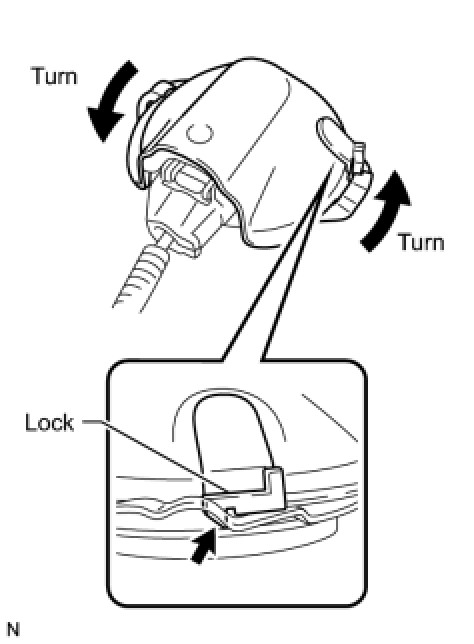 Turn

Turn

Lock

N