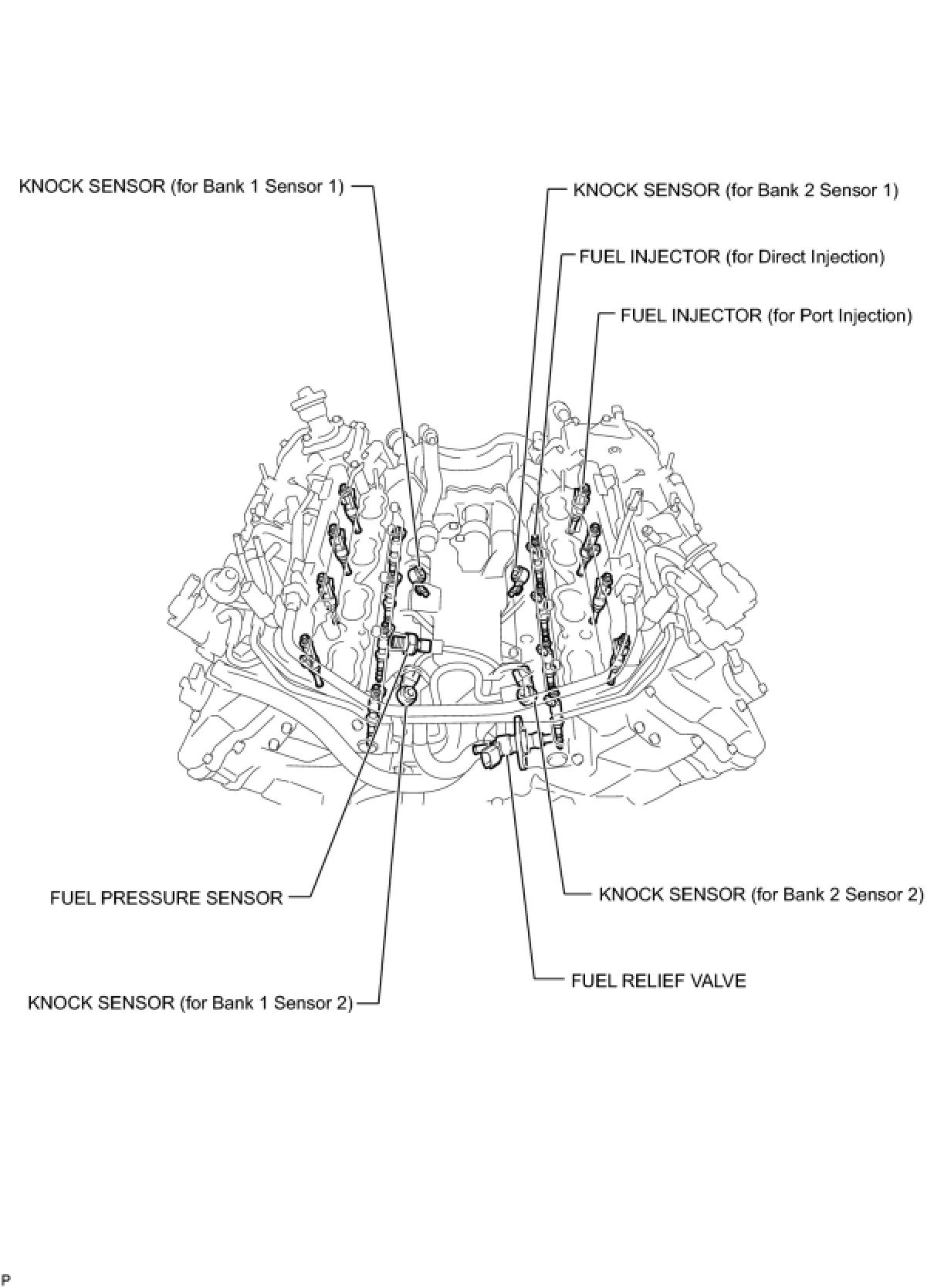 KNOCK SENSOR (for Bank 1 Sensor 1)

KNOCK SENSOR (for Bank 2 Sensor 1)

FUEL INJECTOR (for Direct Injection)

FUEL INJECTOR (for Port Injection)

FUEL PRESSURE SENSOR

KNOCK SENSOR (for Bank 2 Sensor 2)

FUEL RELIEF VALVE

KNOCK SENSOR (for Bank 1 Sensor 2)

P