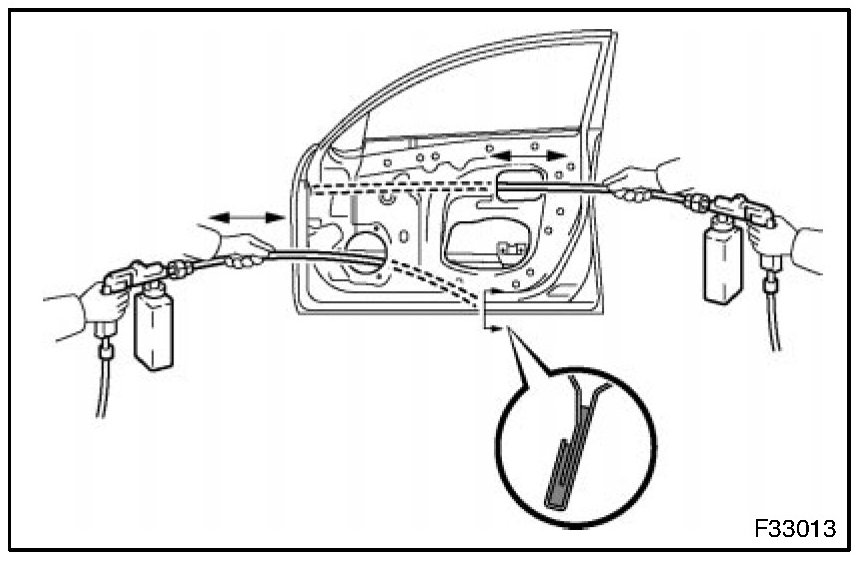 F33013