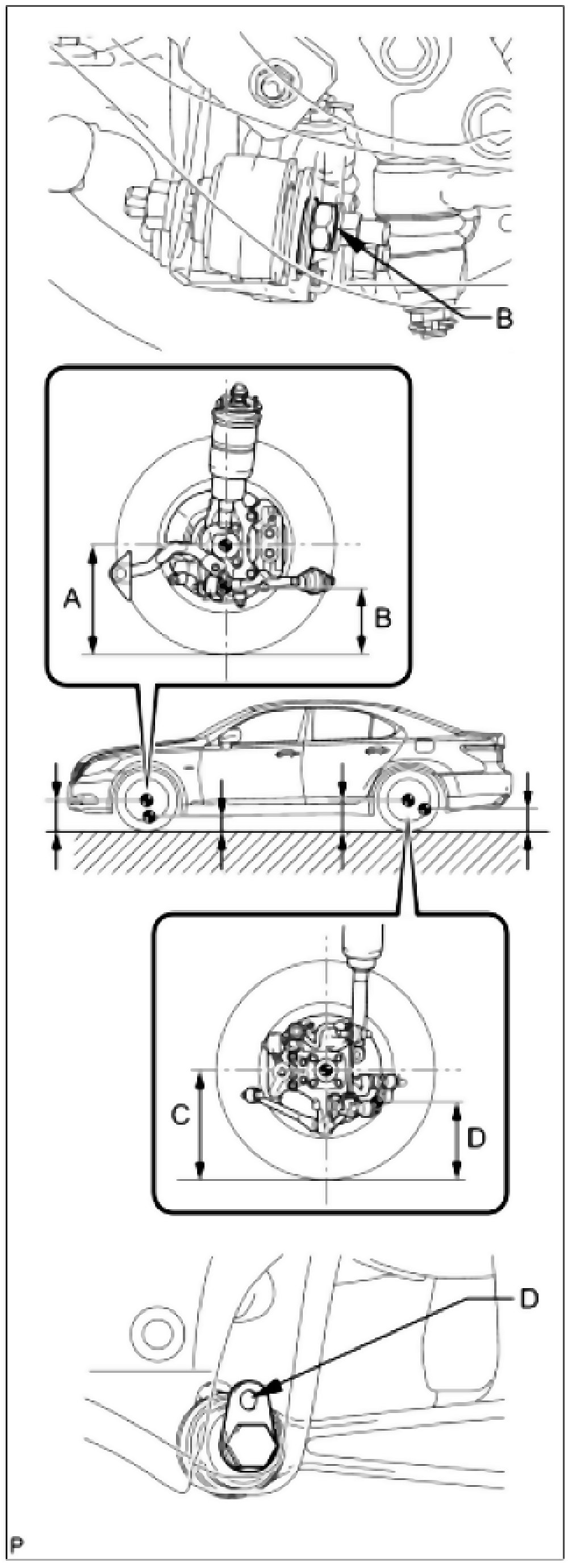 B

A

B

C

D

D

P