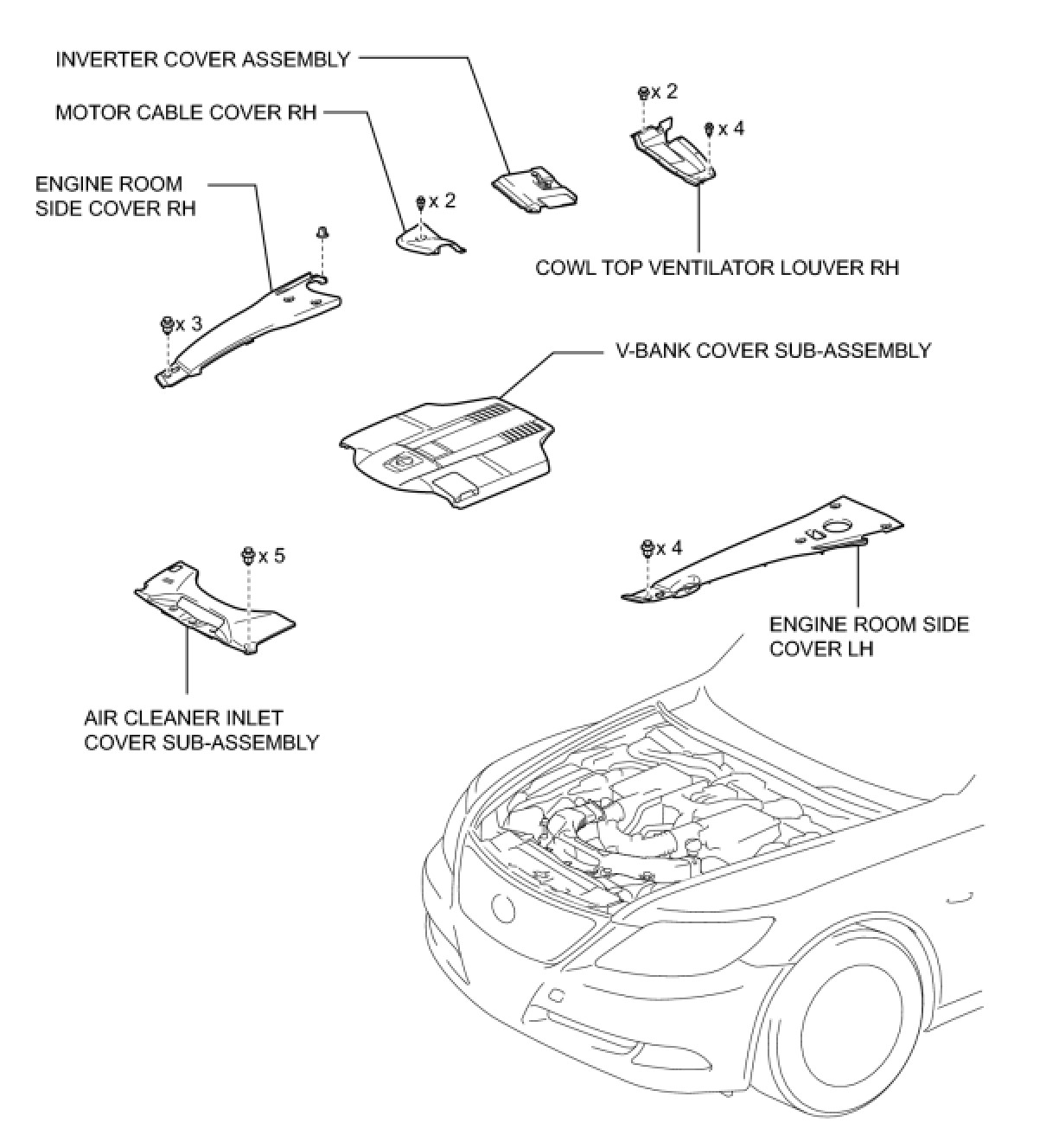 INVERTER COVER ASSEMBLY

MOTOR CABLE COVER RH

x 2

x 4

ENGINE ROOM SIDE COVER RH

x 2

COWL TOP VENTILATOR LOUVER RH

x 3

V-BANK COVER SUB-ASSEMBLY

x 5

x 4

ENGINE ROOM SIDE COVER LH

AIR CLEANER INLET COVER SUB-ASSEMBLY