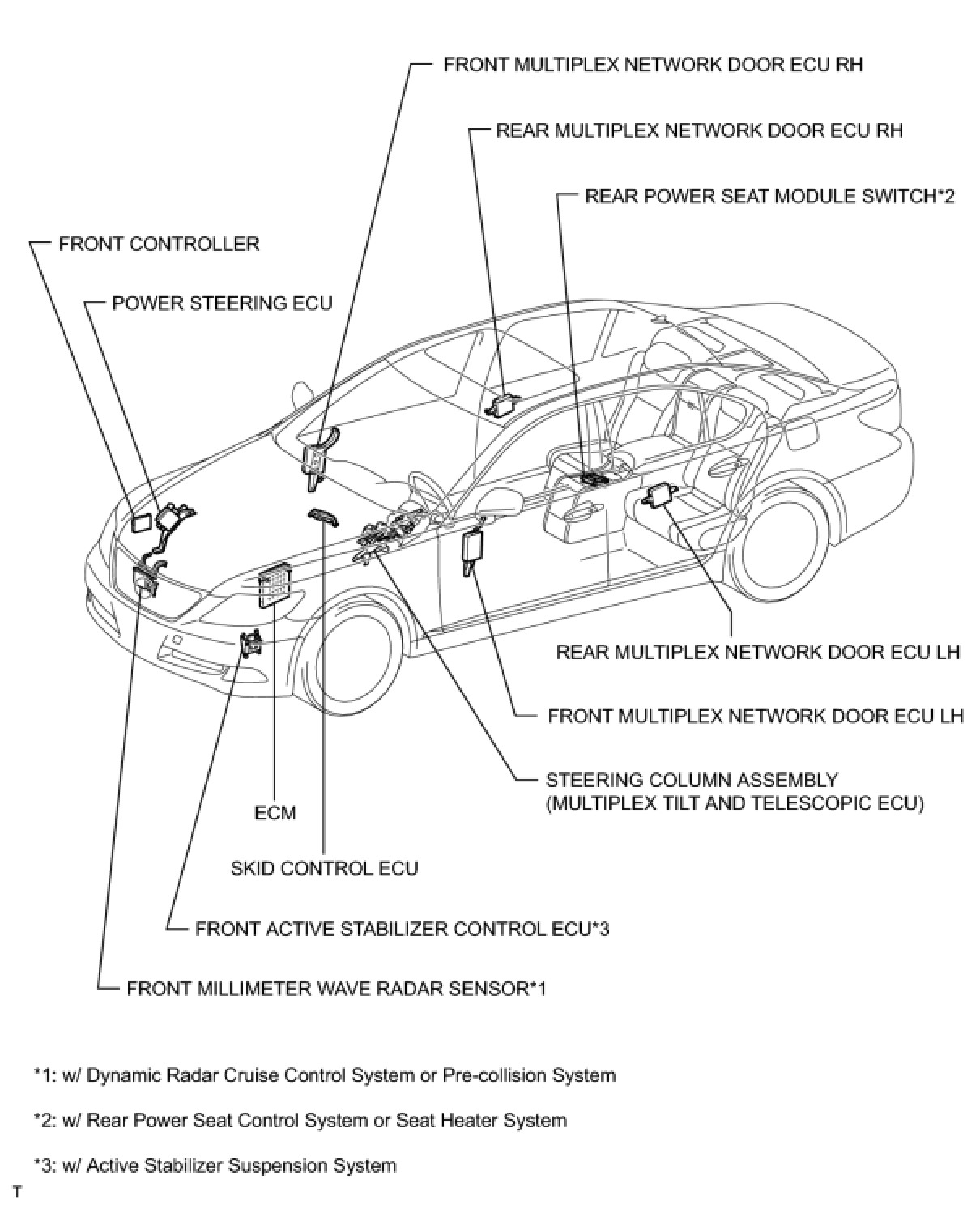 FRONT MULTIPLEX NETWORK DOOR ECU RH

REAR MULTIPLEX NETWORK DOOR ECU RH

REAR POWER SEAT MODULE SWITCH*2

FRONT CONTROLLER

POWER STEERING ECU

REAR MULTIPLEX NETWORK DOOR ECU LH

FRONT MULTIPLEX NETWORK DOOR ECU LH

STEERING COLUMN ASSEMBLY (MULTIPLEX TILT AND TELESCOPIC ECU)

ECM

SKID CONTROL ECU

FRONT ACTIVE STABILIZER CONTROL ECU*3

FRONT MILLIMETER WAVE RADAR SENSOR*1

*1: w/ Dynamic Radar Cruise Control System or Pre-collision System

*2: w/ Rear Power Seat Control System or Seat Heater System

*3: w/ Active Stabilizer Suspension System

T