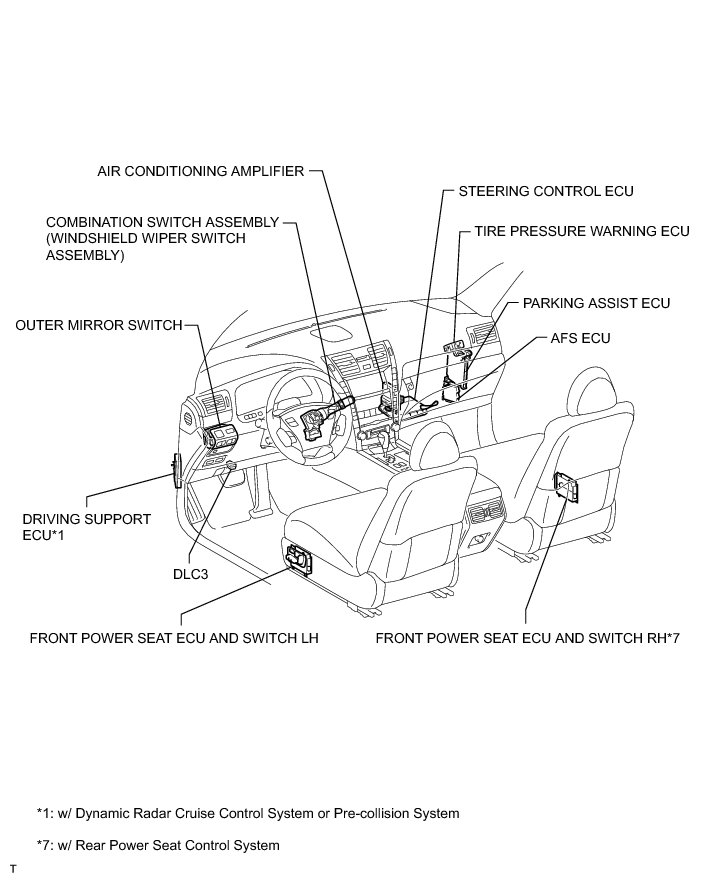 AIR CONDITIONING AMPLIFIER

STEERING CONTROL ECU

COMBINATION SWITCH ASSEMBLY (WINDSHIELD WIPER SWITCH ASSEMBLY)

TIRE PRESSURE WARNING ECU

PARKING ASSIST ECU

OUTER MIRROR SWITCH

AFS ECU

DRIVING SUPPORT ECU*1

DLC3

FRONT POWER SEAT ECU AND SWITCH LH

FRONT POWER SEAT ECU AND SWITCH RH*7

*1: w/ Dynamic Radar Cruise Control System or Pre-collision System

*7: w/ Rear Power Seat Control System

T