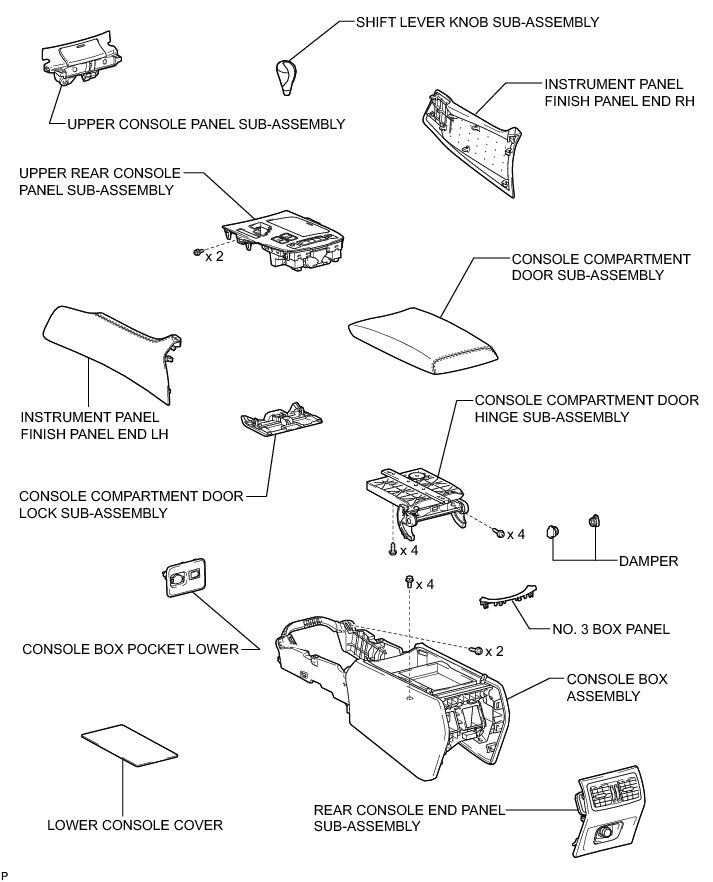 SHIFT LEVER KNOB SUB-ASSEMBLY

UPPER CONSOLE PANEL SUB-ASSEMBLY

INSTRUMENT PANEL FINISH PANEL END RH

UPPER REAR CONSOLE PANEL SUB-ASSEMBLY

x 2

CONSOLE COMPARTMENT DOOR SUB-ASSEMBLY

INSTRUMENT PANEL FINISH PANEL END LH

CONSOLE COMPARTMENT DOOR HINGE SUB-ASSEMBLY

CONSOLE COMPARTMENT DOOR LOCK SUB-ASSEMBLY

x 4

x 4

DAMPER

x 4

NO. 3 BOX PANEL

CONSOLE BOX POCKET LOWER

x 2

CONSOLE BOX ASSEMBLY

LOWER CONSOLE COVER

REAR CONSOLE END PANEL SUB-ASSEMBLY

P