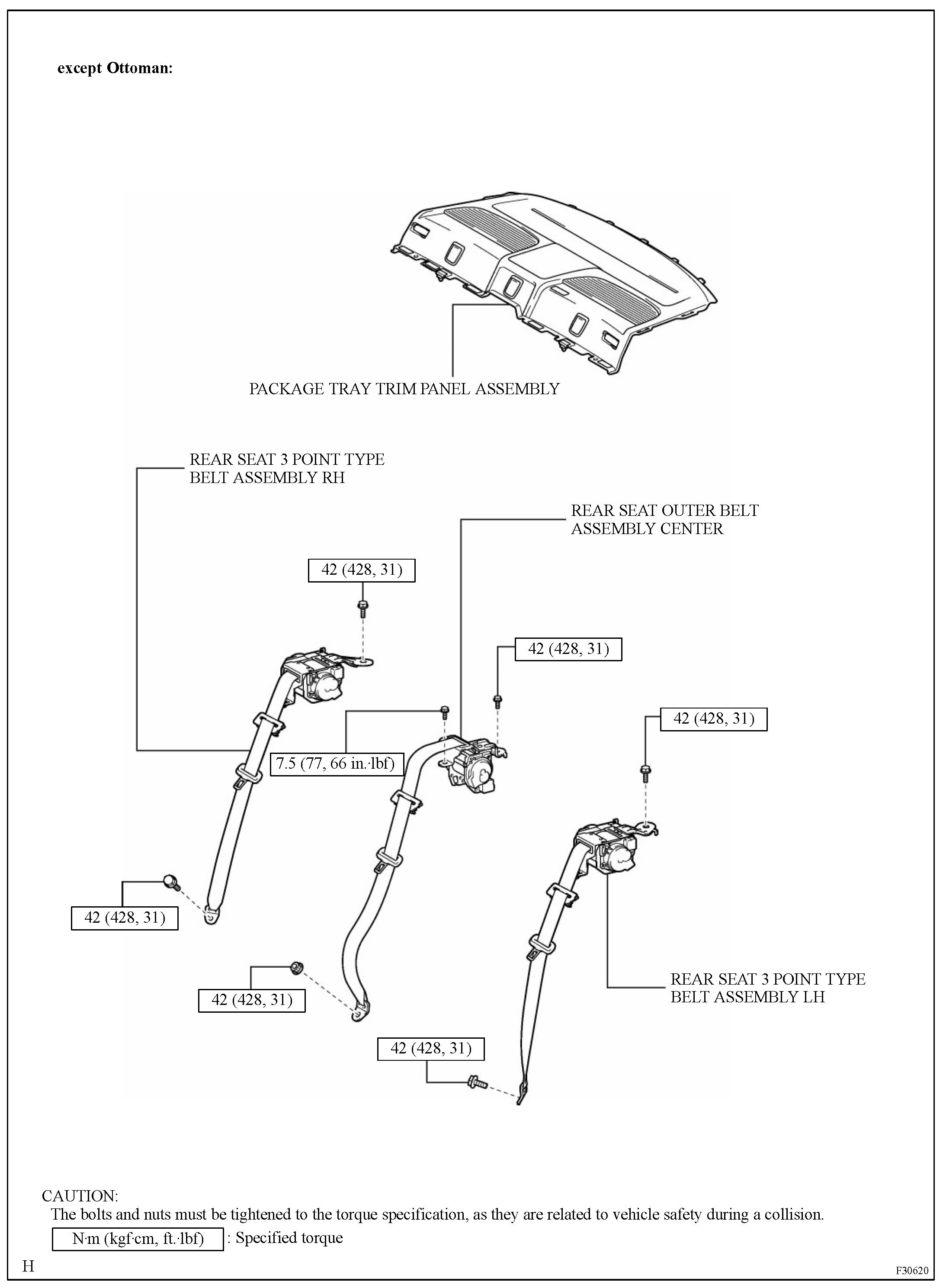 except Ottoman:

PACKAGE TRAY TRIM PANEL ASSEMBLY

REAR SEAT 3 POINT TYPE BELT ASSEMBLY RH

REAR SEAT OUTER BELT ASSEMBLY CENTER

42 (428, 31)

42 (428, 31)

42 (428, 31)

7.5 (77, 66 in.·lbf)

42 (428, 31)

42 (428, 31)

REAR SEAT 3 POINT TYPE BELT ASSEMBLY LH

42 (428, 31)

CAUTION:
The bolts and nuts must be tightened to the torque specification, as they are related to vehicle safety during a collision.

N·m (kgf·cm, ft.·lbf) : Specified torque

H

F30620