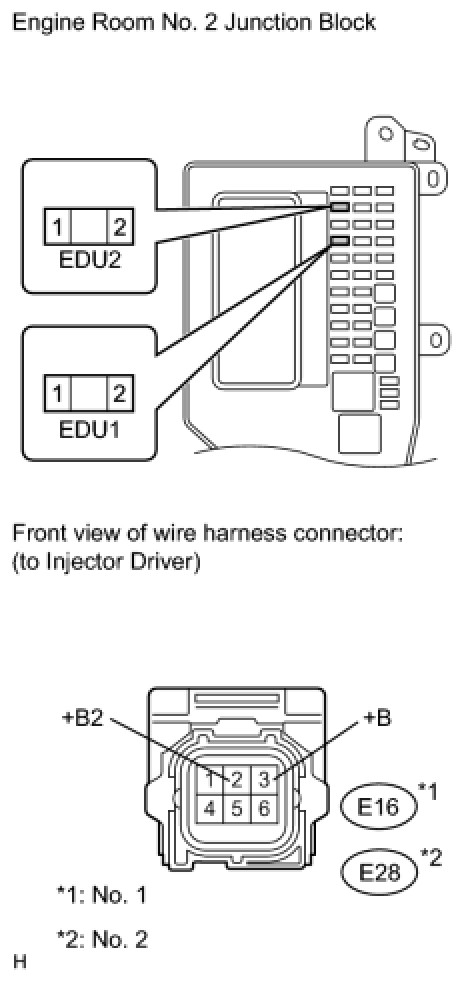 Engine Room No. 2 Junction Block

1 2
EDU2

1 2
EDU1

Front view of wire harness connector:
(to Injector Driver)

+B2
+B
1 2 3
4 5 6
E16 *1
E28 *2

*1: No. 1

*2: No. 2

H