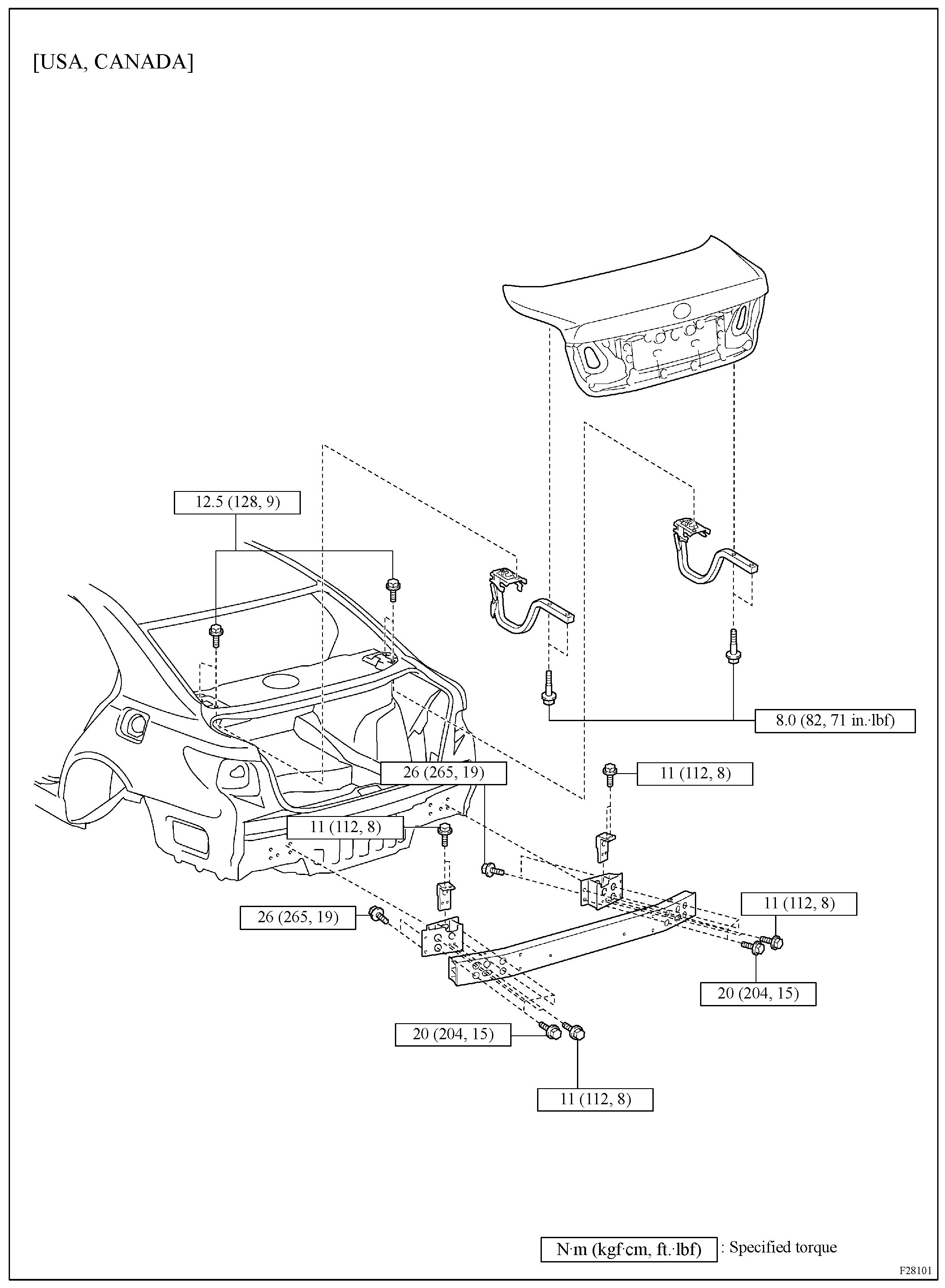 [USA, CANADA]

12.5 (128, 9)

8.0 (82, 71 in.·lbf)

26 (265, 19)

11 (112, 8)

11 (112, 8)

26 (265, 19)

11 (112, 8)

20 (204, 15)

20 (204, 15)

11 (112, 8)

N·m (kgf·cm, ft.·lbf) : Specified torque

F28101