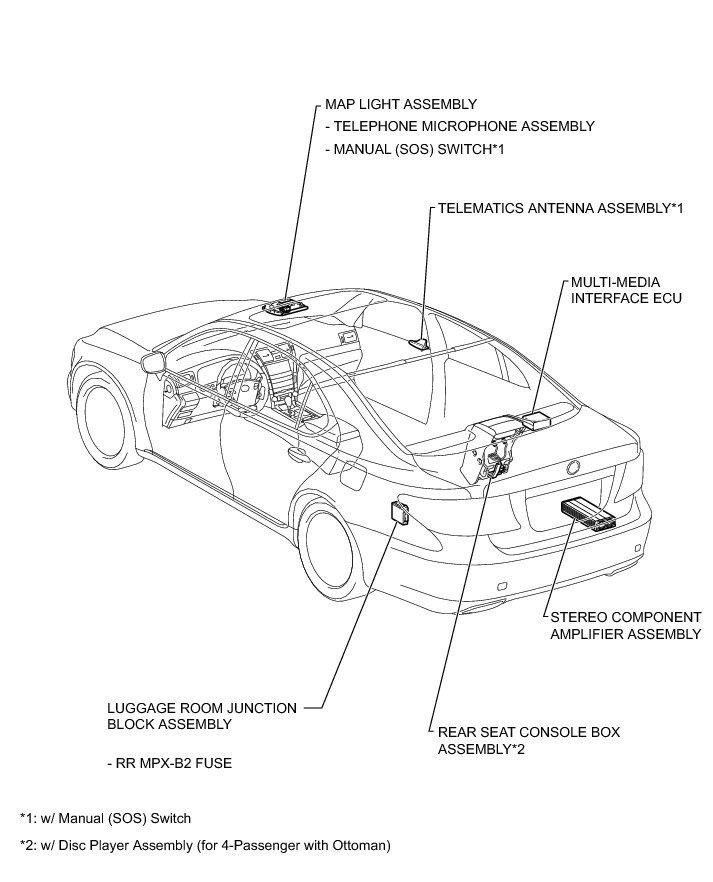 MAP LIGHT ASSEMBLY
- TELEPHONE MICROPHONE ASSEMBLY
- MANUAL (SOS) SWITCH*1

TELEMATICS ANTENNA ASSEMBLY*1

MULTI-MEDIA INTERFACE ECU

STEREO COMPONENT AMPLIFIER ASSEMBLY

LUGGAGE ROOM JUNCTION BLOCK ASSEMBLY

- RR MPX-B2 FUSE

REAR SEAT CONSOLE BOX ASSEMBLY*2

*1: w/ Manual (SOS) Switch

*2: w/ Disc Player Assembly (for 4-Passenger with Ottoman)