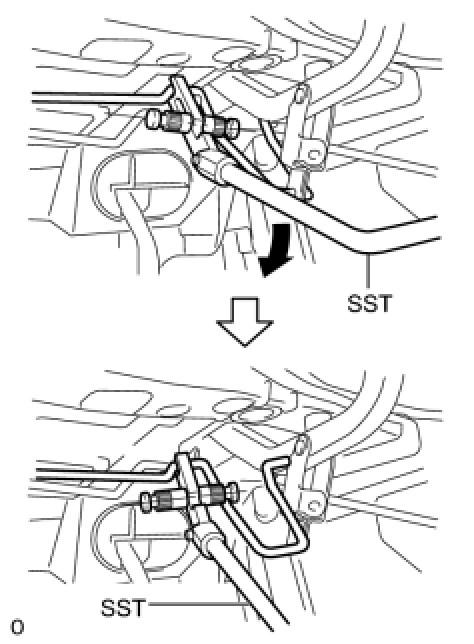 SST

SST

O