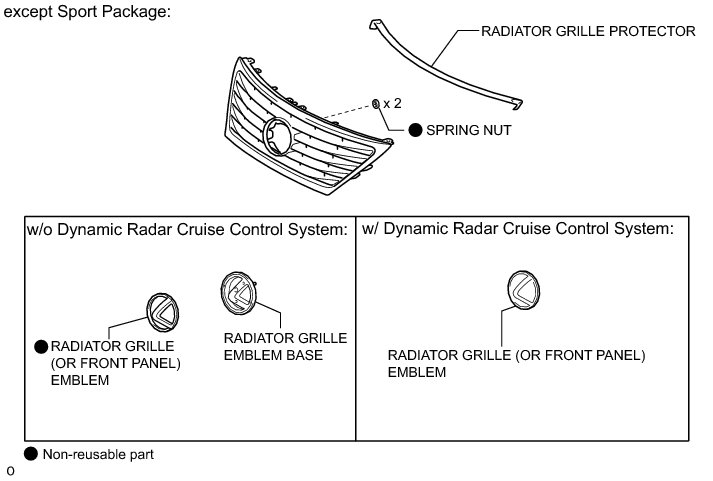 except Sport Package:

RADIATOR GRILLE PROTECTOR

x 2

● SPRING NUT

w/o Dynamic Radar Cruise Control System:

● RADIATOR GRILLE (OR FRONT PANEL) EMBLEM

RADIATOR GRILLE EMBLEM BASE

w/ Dynamic Radar Cruise Control System:

RADIATOR GRILLE (OR FRONT PANEL) EMBLEM

● Non-reusable part

o