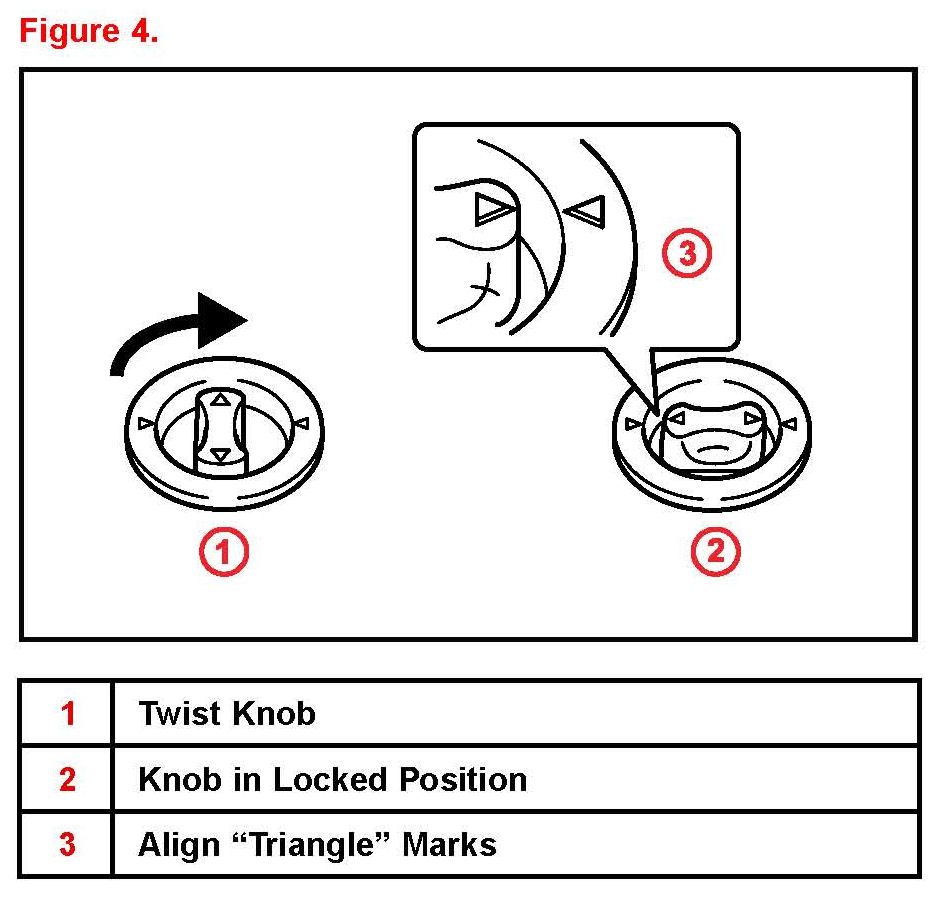 Figure 4.

3

1

2

| 1 | Twist Knob |
|---|---|
| 2 | Knob in Locked Position |
| 3 | Align “Triangle” Marks |