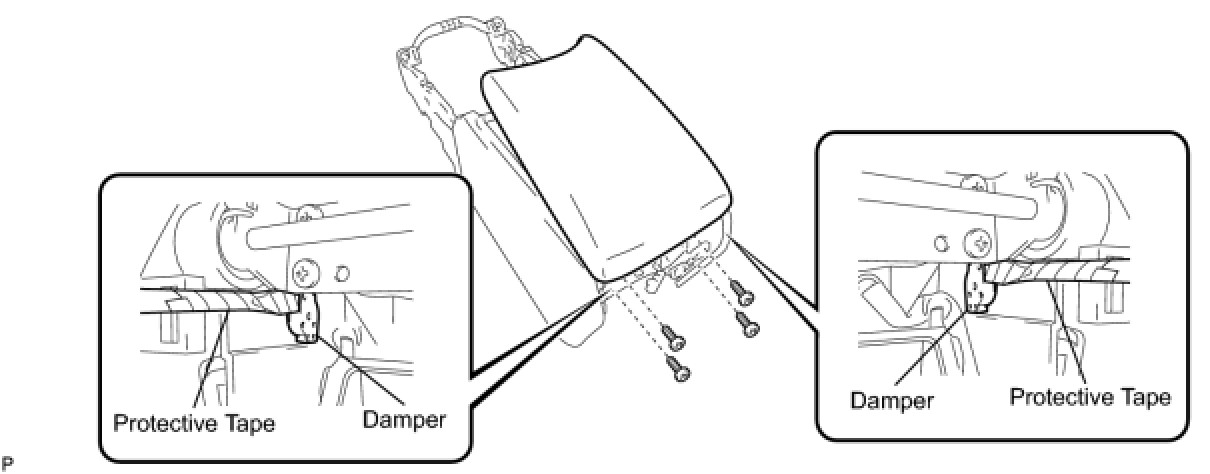 Protective Tape
Damper
Damper
Protective Tape
P