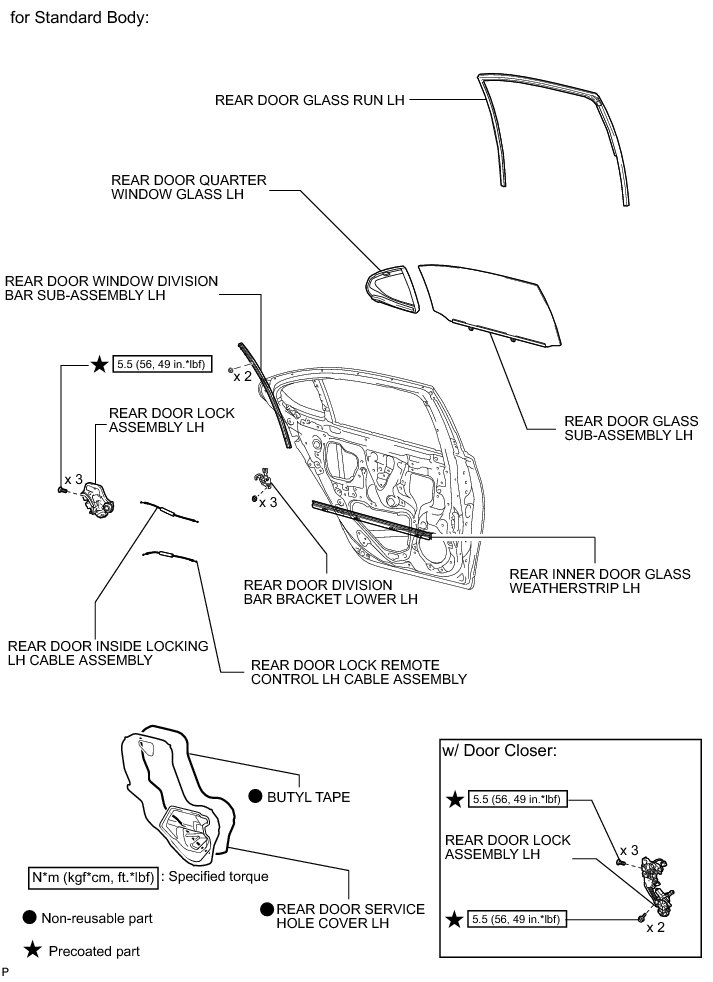 for Standard Body:

REAR DOOR GLASS RUN LH

REAR DOOR QUARTER WINDOW GLASS LH

REAR DOOR WINDOW DIVISION BAR SUB-ASSEMBLY LH

★ 5.5 (56, 49 in.*lbf)

x 2

REAR DOOR LOCK ASSEMBLY LH

x 3

x 3

REAR DOOR GLASS SUB-ASSEMBLY LH

REAR INNER DOOR GLASS WEATHERSTRIP LH

REAR DOOR DIVISION BAR BRACKET LOWER LH

REAR DOOR INSIDE LOCKING LH CABLE ASSEMBLY

REAR DOOR LOCK REMOTE CONTROL LH CABLE ASSEMBLY

● BUTYL TAPE

N*m (kgf*cm, ft.*lbf) : Specified torque

● REAR DOOR SERVICE HOLE COVER LH

● Non-reusable part

★ Precoated part

w/ Door Closer:

★ 5.5 (56, 49 in.*lbf)

REAR DOOR LOCK ASSEMBLY LH

x 3

★ 5.5 (56, 49 in.*lbf)

x 2

P