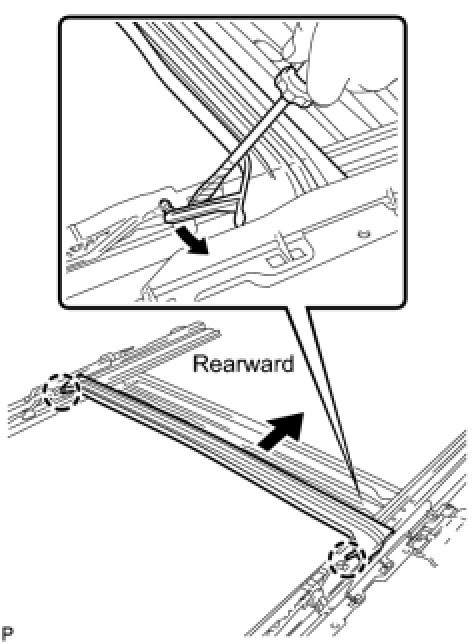 Rearward

P