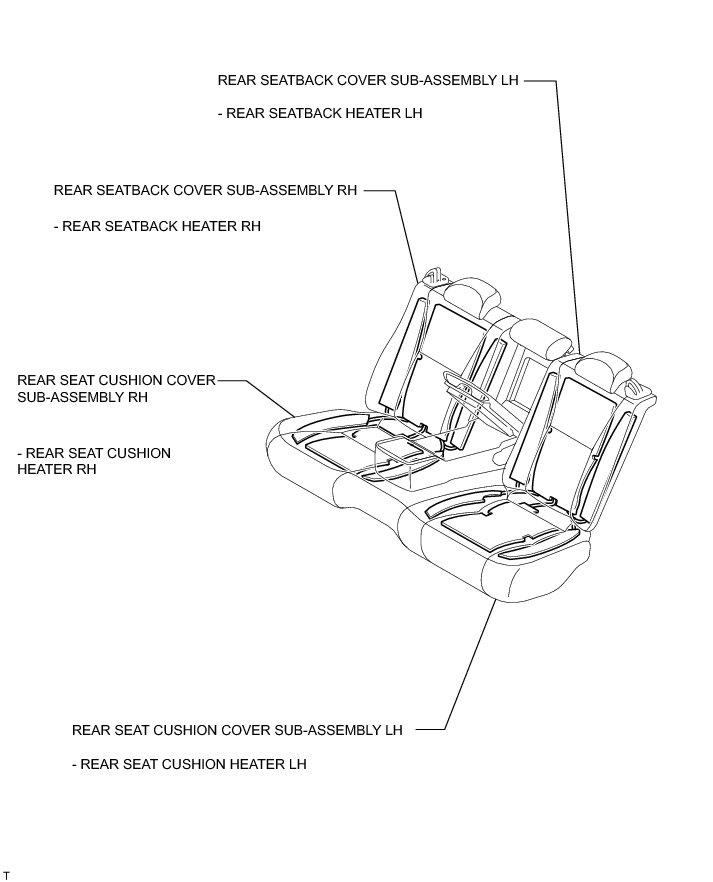 REAR SEATBACK COVER SUB-ASSEMBLY LH

- REAR SEATBACK HEATER LH

REAR SEATBACK COVER SUB-ASSEMBLY RH

- REAR SEATBACK HEATER RH

REAR SEAT CUSHION COVER SUB-ASSEMBLY RH

- REAR SEAT CUSHION HEATER RH

REAR SEAT CUSHION COVER SUB-ASSEMBLY LH

- REAR SEAT CUSHION HEATER LH

T