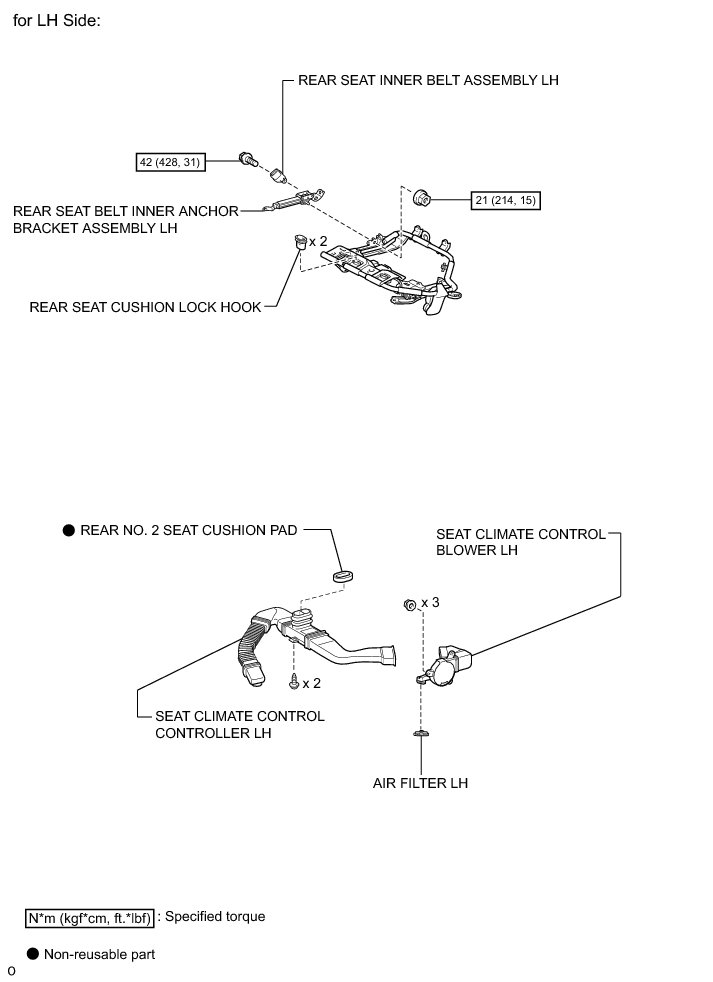 for LH Side:

REAR SEAT INNER BELT ASSEMBLY LH

42 (428, 31)

21 (214, 15)

REAR SEAT BELT INNER ANCHOR BRACKET ASSEMBLY LH

x 2

REAR SEAT CUSHION LOCK HOOK

● REAR NO. 2 SEAT CUSHION PAD

SEAT CLIMATE CONTROL BLOWER LH

x 3

x 2

SEAT CLIMATE CONTROL CONTROLLER LH

AIR FILTER LH

N*m (kgf*cm, ft.*lbf) : Specified torque

● Non-reusable part

o