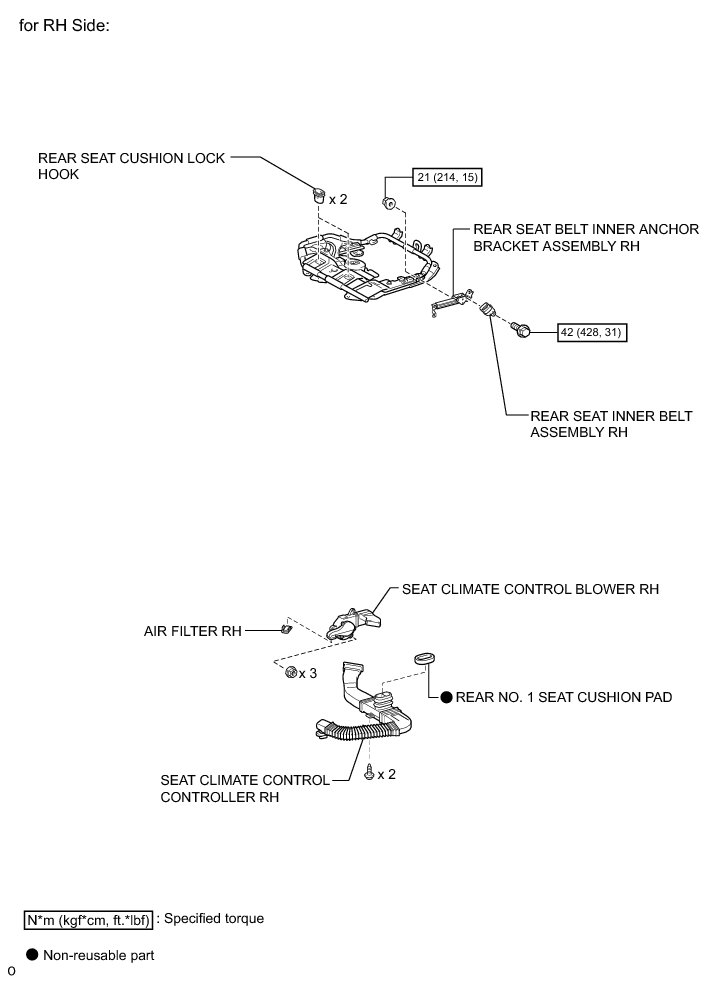 for RH Side:

REAR SEAT CUSHION LOCK HOOK

x 2

21 (214, 15)

REAR SEAT BELT INNER ANCHOR BRACKET ASSEMBLY RH

42 (428, 31)

REAR SEAT INNER BELT ASSEMBLY RH

SEAT CLIMATE CONTROL BLOWER RH

AIR FILTER RH

x 3

● REAR NO. 1 SEAT CUSHION PAD

SEAT CLIMATE CONTROL CONTROLLER RH

x 2

N*m (kgf*cm, ft.*lbf) : Specified torque

● Non-reusable part

o