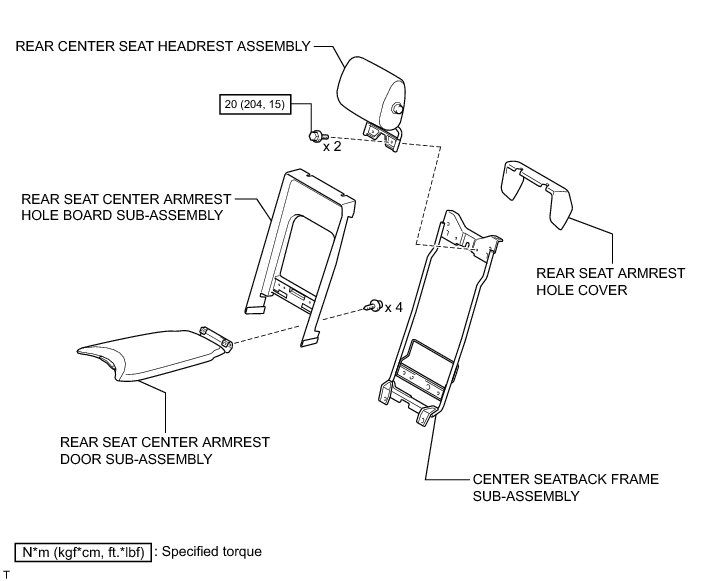 REAR CENTER SEAT HEADREST ASSEMBLY

20 (204, 15)

x 2

REAR SEAT CENTER ARMREST HOLE BOARD SUB-ASSEMBLY

REAR SEAT ARMREST HOLE COVER

x 4

REAR SEAT CENTER ARMREST DOOR SUB-ASSEMBLY

CENTER SEATBACK FRAME SUB-ASSEMBLY

N*m (kgf*cm, ft.*lbf) : Specified torque

T