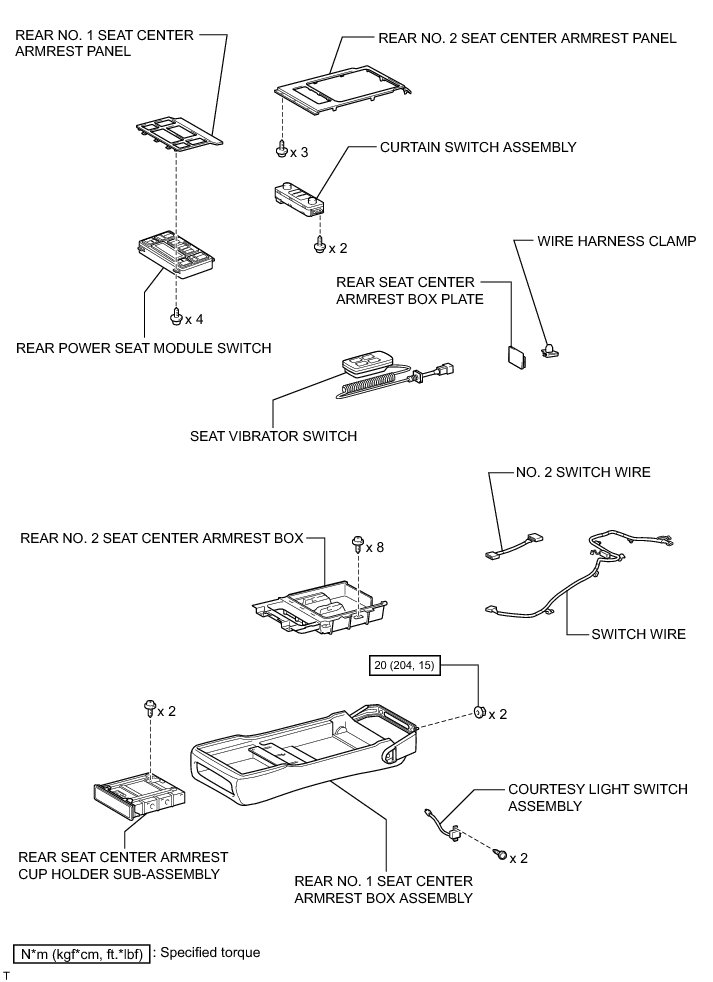 REAR NO. 1 SEAT CENTER ARMREST PANEL

REAR NO. 2 SEAT CENTER ARMREST PANEL

x 3

CURTAIN SWITCH ASSEMBLY

x 2

WIRE HARNESS CLAMP

REAR SEAT CENTER ARMREST BOX PLATE

x 4

REAR POWER SEAT MODULE SWITCH

SEAT VIBRATOR SWITCH

NO. 2 SWITCH WIRE

REAR NO. 2 SEAT CENTER ARMREST BOX

x 8

SWITCH WIRE

20 (204, 15)

x 2

x 2

COURTESY LIGHT SWITCH ASSEMBLY

x 2

REAR SEAT CENTER ARMREST CUP HOLDER SUB-ASSEMBLY

REAR NO. 1 SEAT CENTER ARMREST BOX ASSEMBLY

N*m (kgf*cm, ft.*lbf) : Specified torque

T